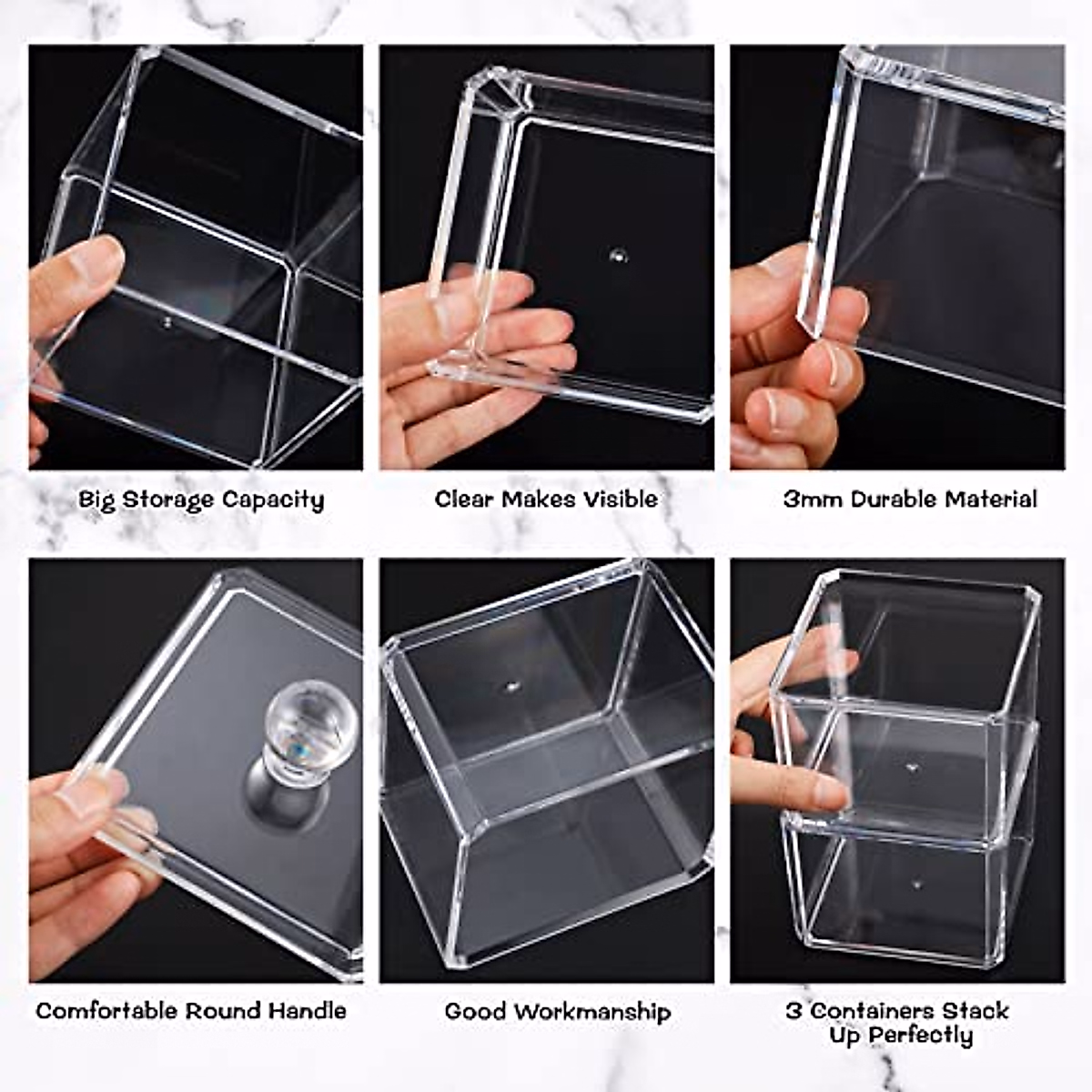 Big Storage Capacity

Clear Makes Visible

3mm Durable Material

Comfortable Round Handle

Good Workmanship

3 Containers Stack Up Perfectly