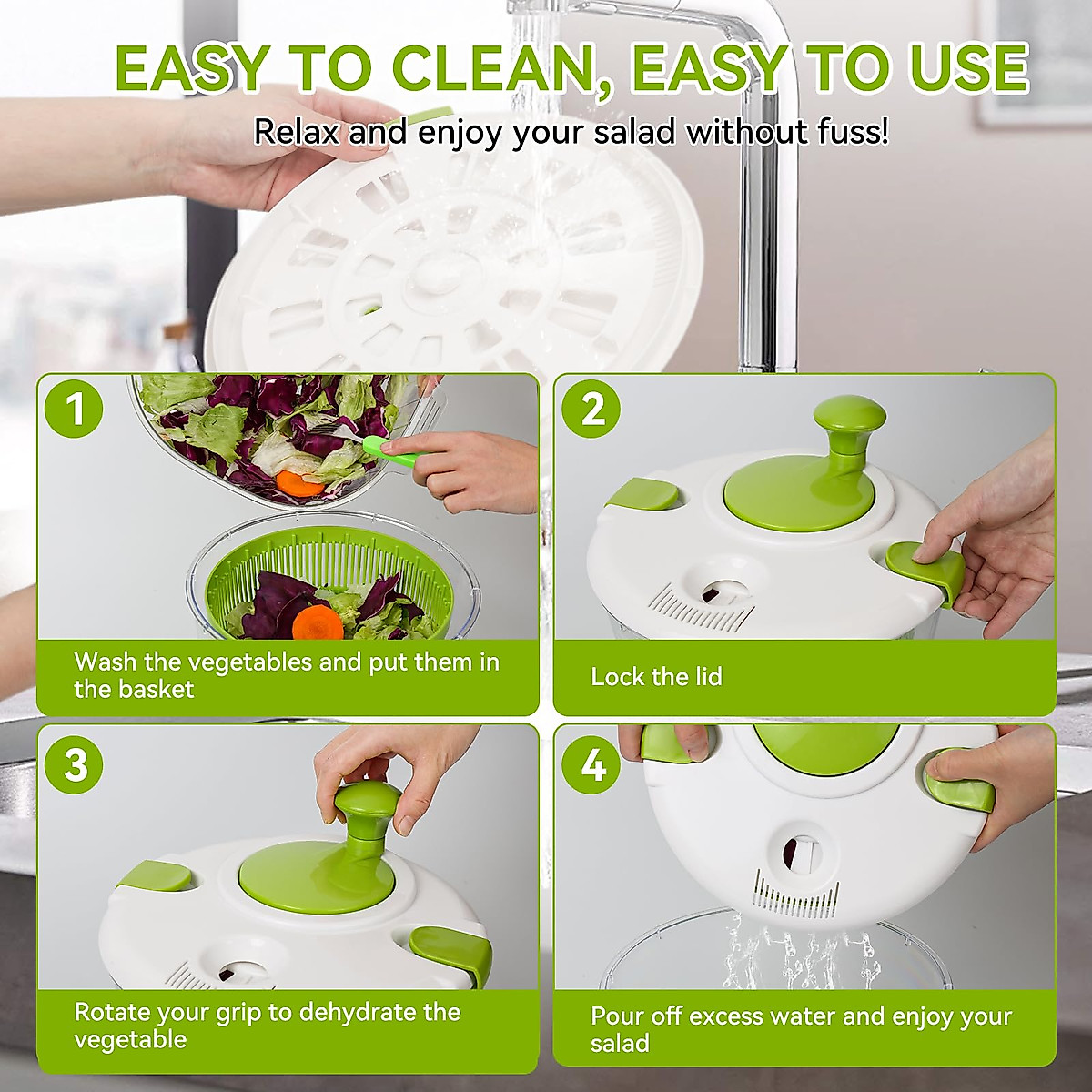 EASY TO CLEAN, EASY TO USE

Relax and enjoy your salad without fuss!

1

Wash the vegetables and put them in the basket

2

Lock the lid

3

Rotate your grip to dehydrate the vegetable

4

Pour off excess water and enjoy your salad