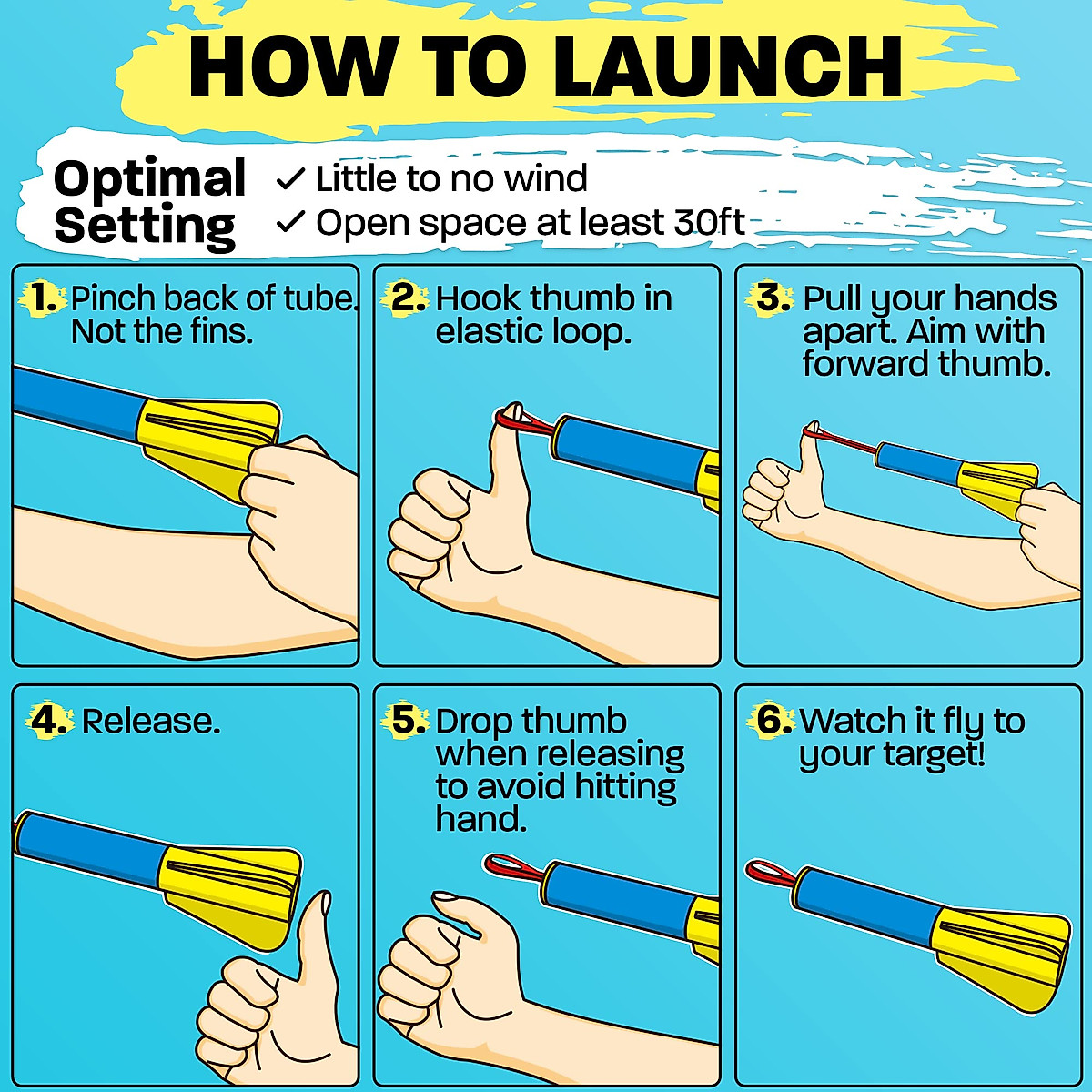 HOW TO LAUNCH

Optimal Setting
✓ Little to no wind
✓ Open space at least 30ft

1. Pinch back of tube. Not the fins.

2. Hook thumb in elastic loop.

3. Pull your hands apart. Aim with forward thumb.

4. Release.

5. Drop thumb when releasing to avoid hitting hand.

6. Watch it fly to your target!