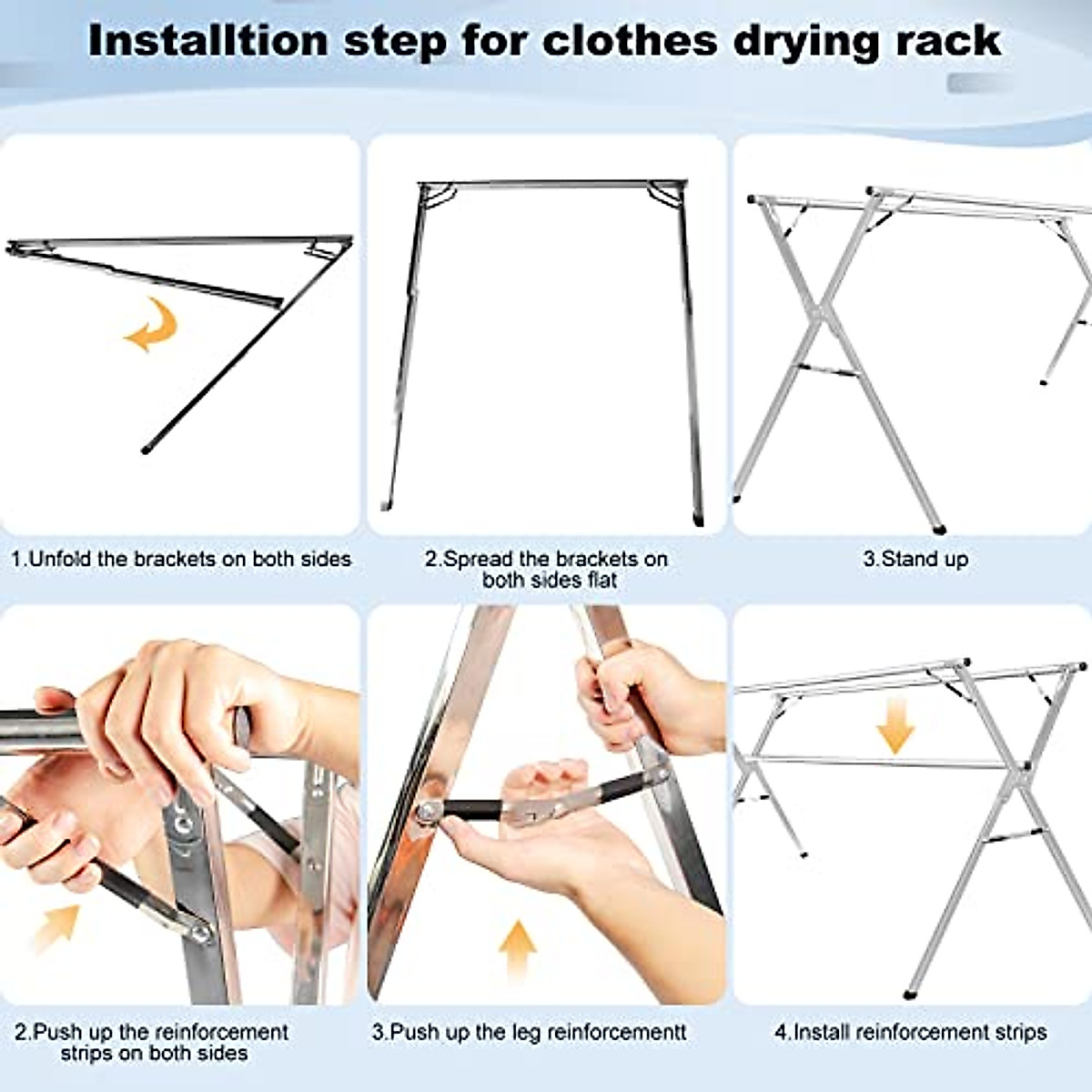 Installtion step for clothes drying rack

1.Unfold the brackets on both sides

2.Spread the brackets on both sides flat

3.Stand up

2.Push up the reinforcement strips on both sides

3.Push up the leg reinforcementt

4.Install reinforcement strips