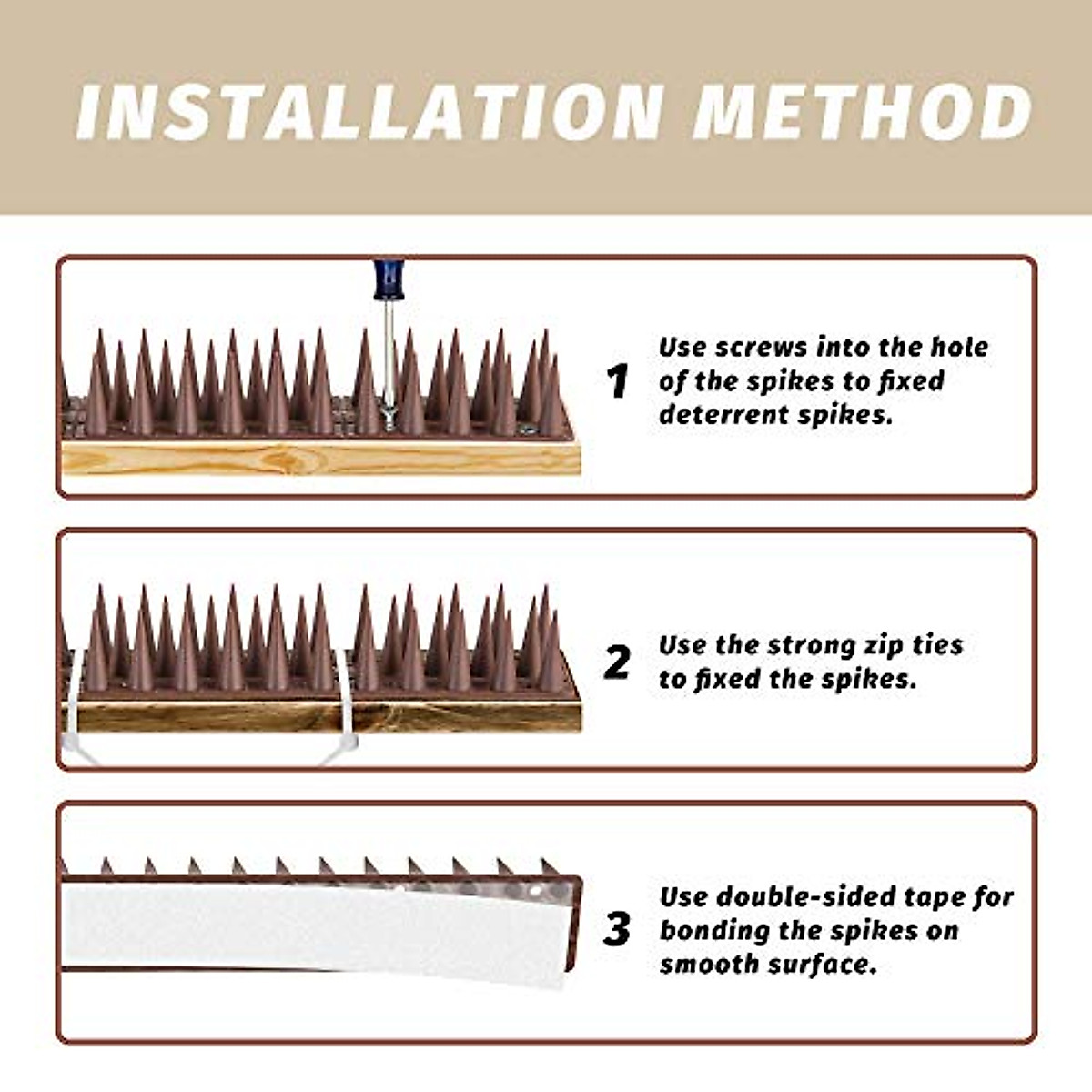 INSTALLATION METHOD

1 Use screws into the hole of the spikes to fixed deterrent spikes.

2 Use the strong zip ties to fixed the spikes.

3 Use double-sided tape for bonding the spikes on smooth surface.