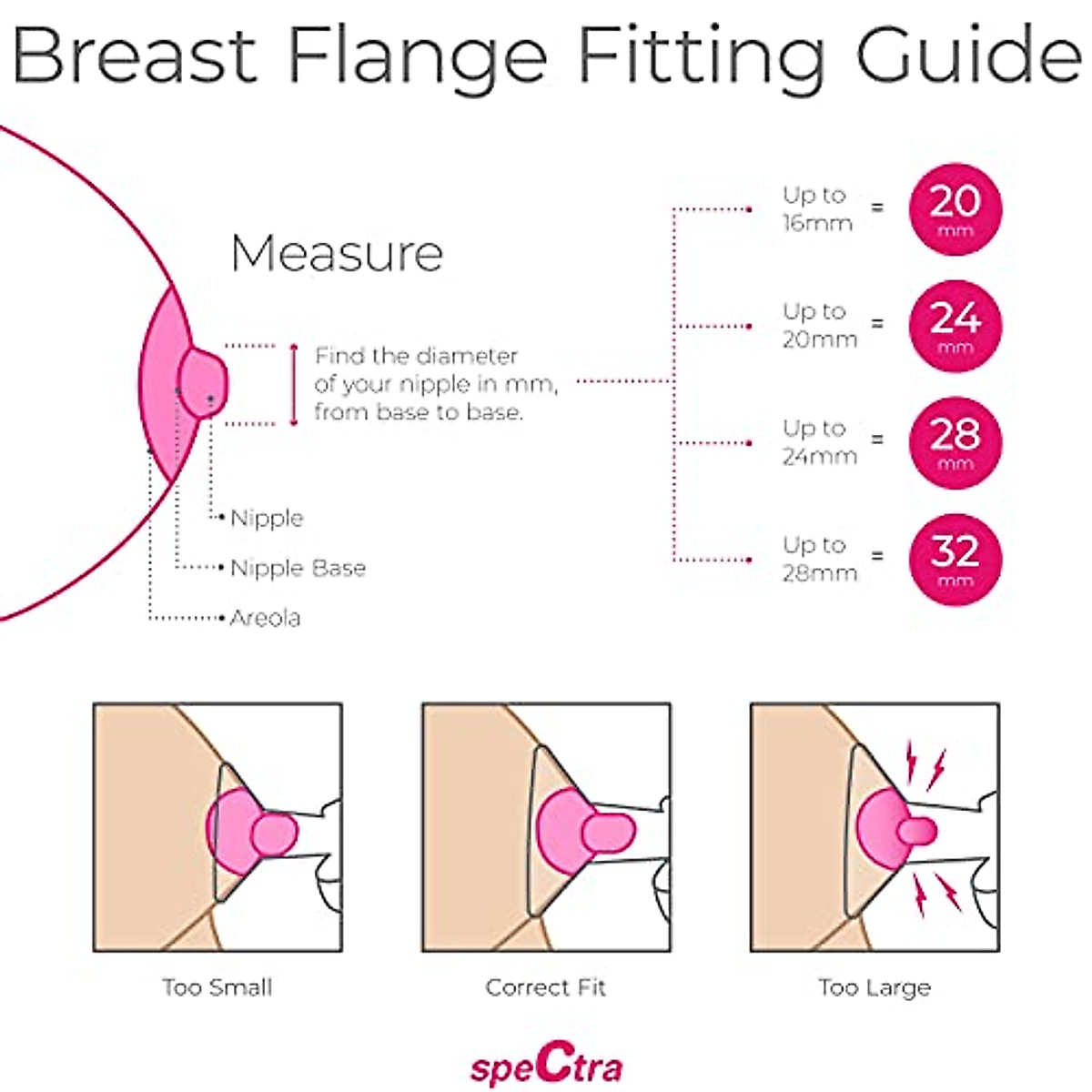 Breast Flange Fitting Guide

Measure

Find the diameter of your nipple in mm, from base to base.

Nipple

Nipple Base

Areola

Up to 16mm = 20 mm

Up to 20mm = 24 mm

Up to 24mm = 28 mm

Up to 28mm = 32 mm

Too Small

Correct Fit

Too Large

speCtra