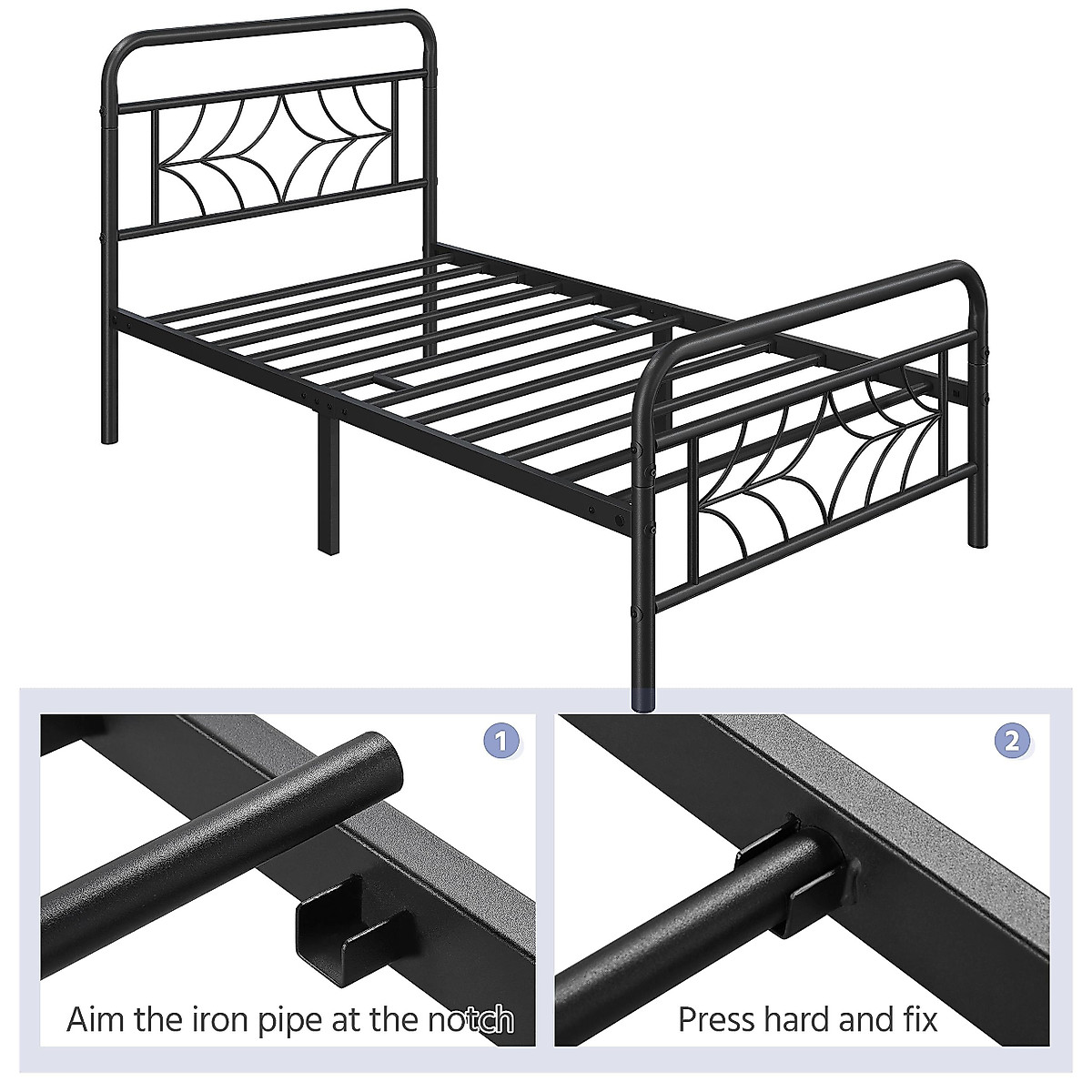 1

Aim the iron pipe at the notch

2

Press hard and fix