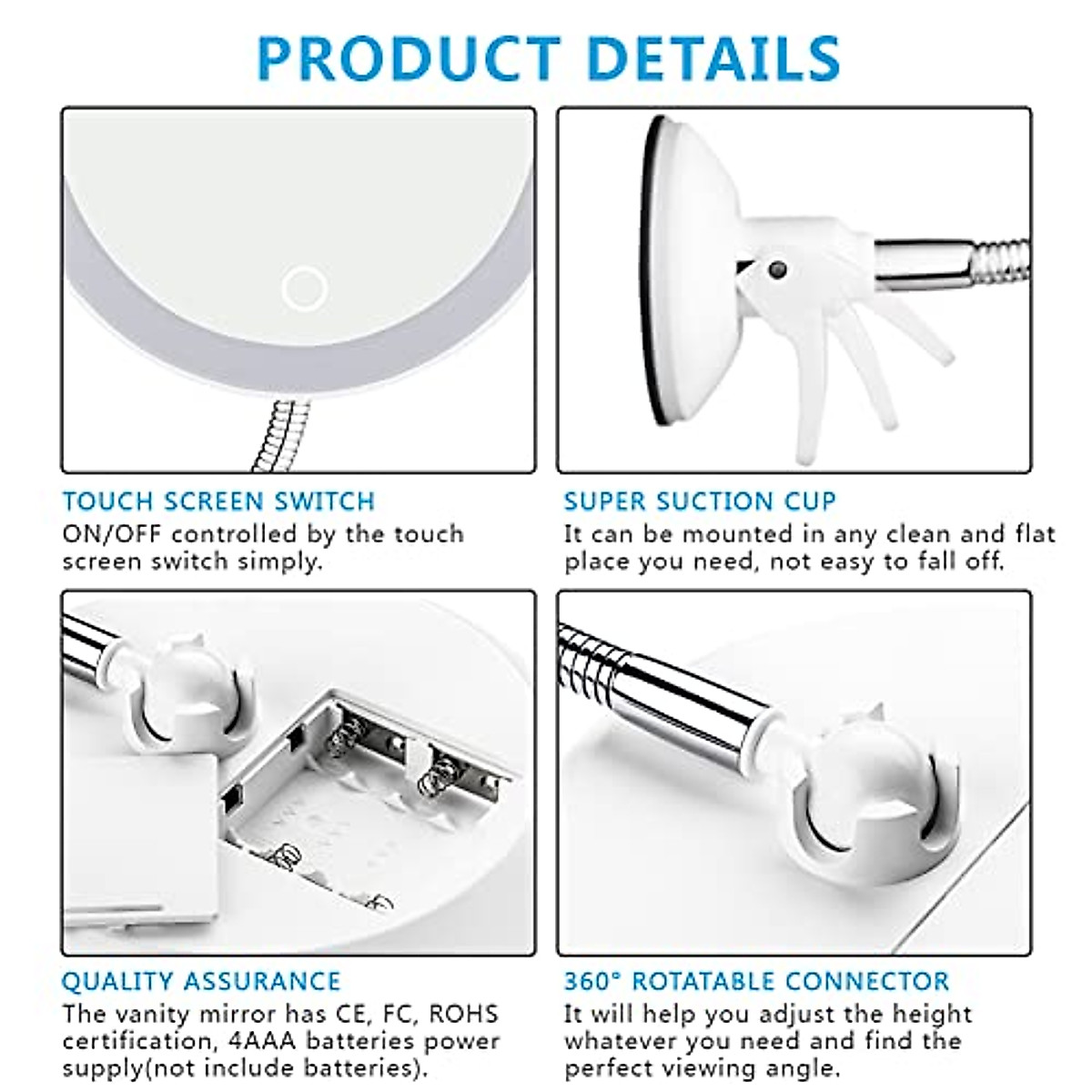 PRODUCT DETAILS

TOUCH SCREEN SWITCH
ON/OFF controlled by the touch screen switch simply.

SUPER SUCTION CUP
It can be mounted in any clean and flat place you need, not easy to fall off.

QUALITY ASSURANCE
The vanity mirror has CE, FC, ROHS certification, 4AAA batteries power supply(not include batteries).

360° ROTATABLE CONNECTOR
It will help you adjust the height whatever you need and find the perfect viewing angle.