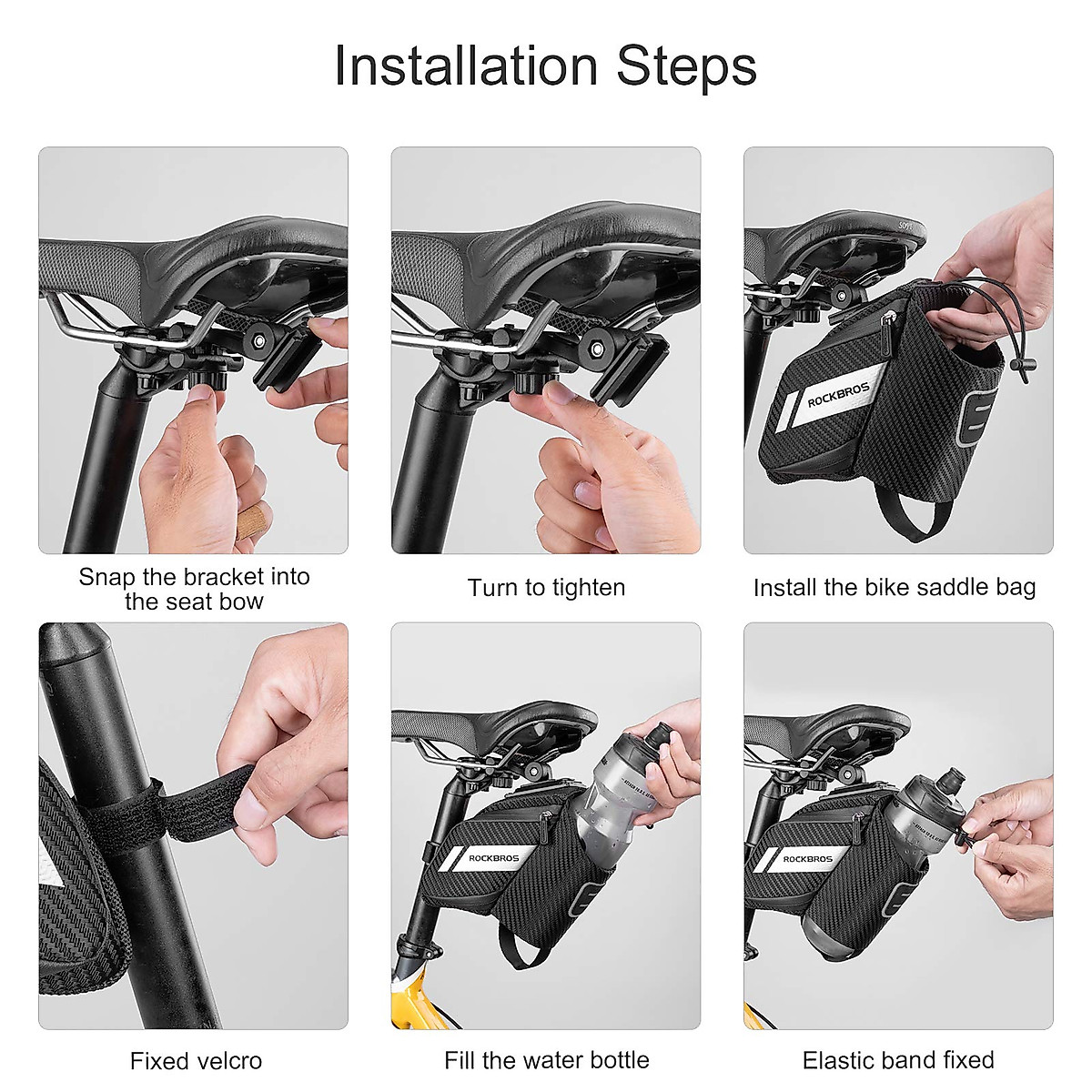 Installation Steps

ROCKBROS

Snap the bracket into the seat bow

Turn to tighten

Install the bike saddle bag

ROCKBROS

ROCKBROS

Fixed velcro

Fill the water bottle

Elastic band fixed