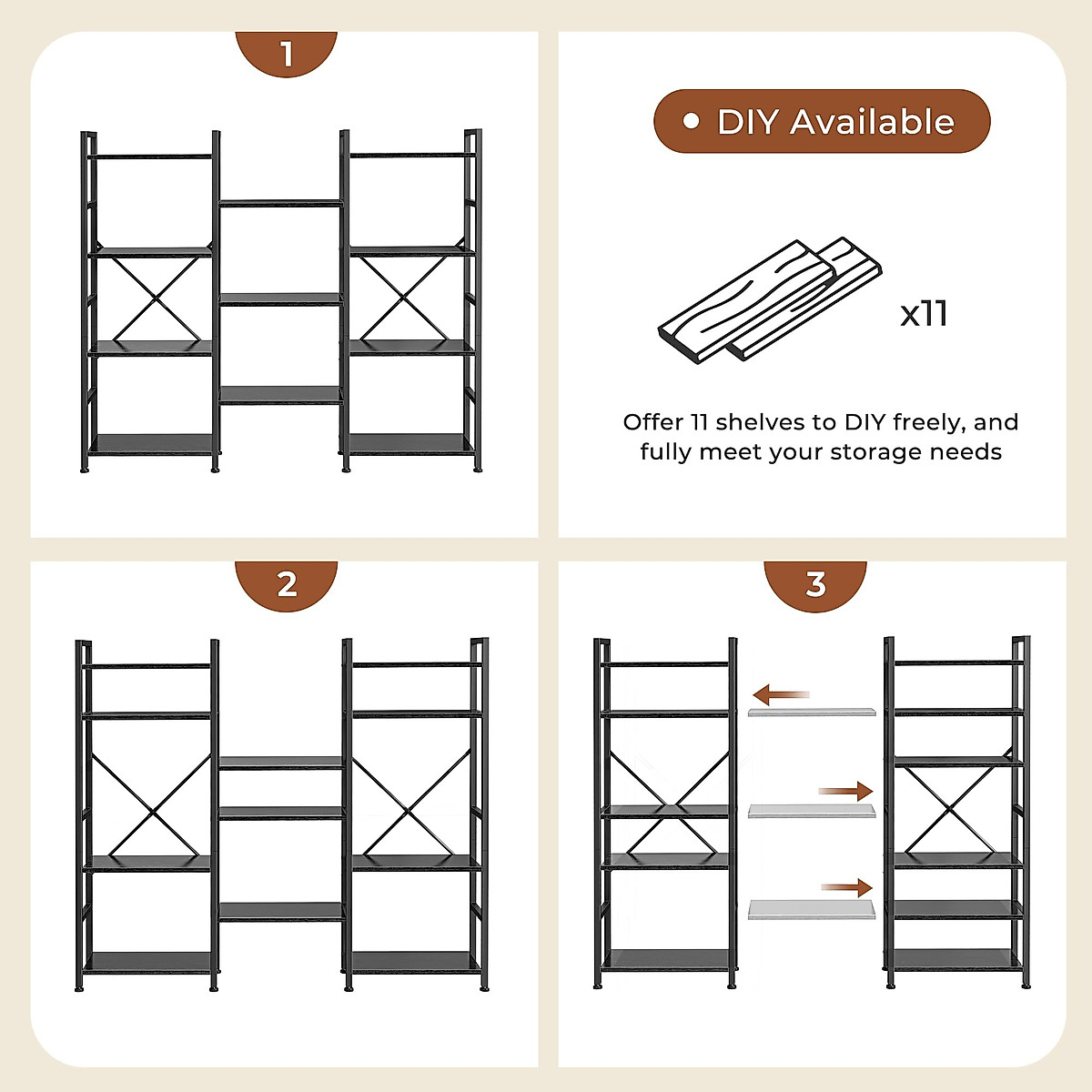 1

DIY Available

x11

Offer 11 shelves to DIY freely, and fully meet your storage needs

2

3