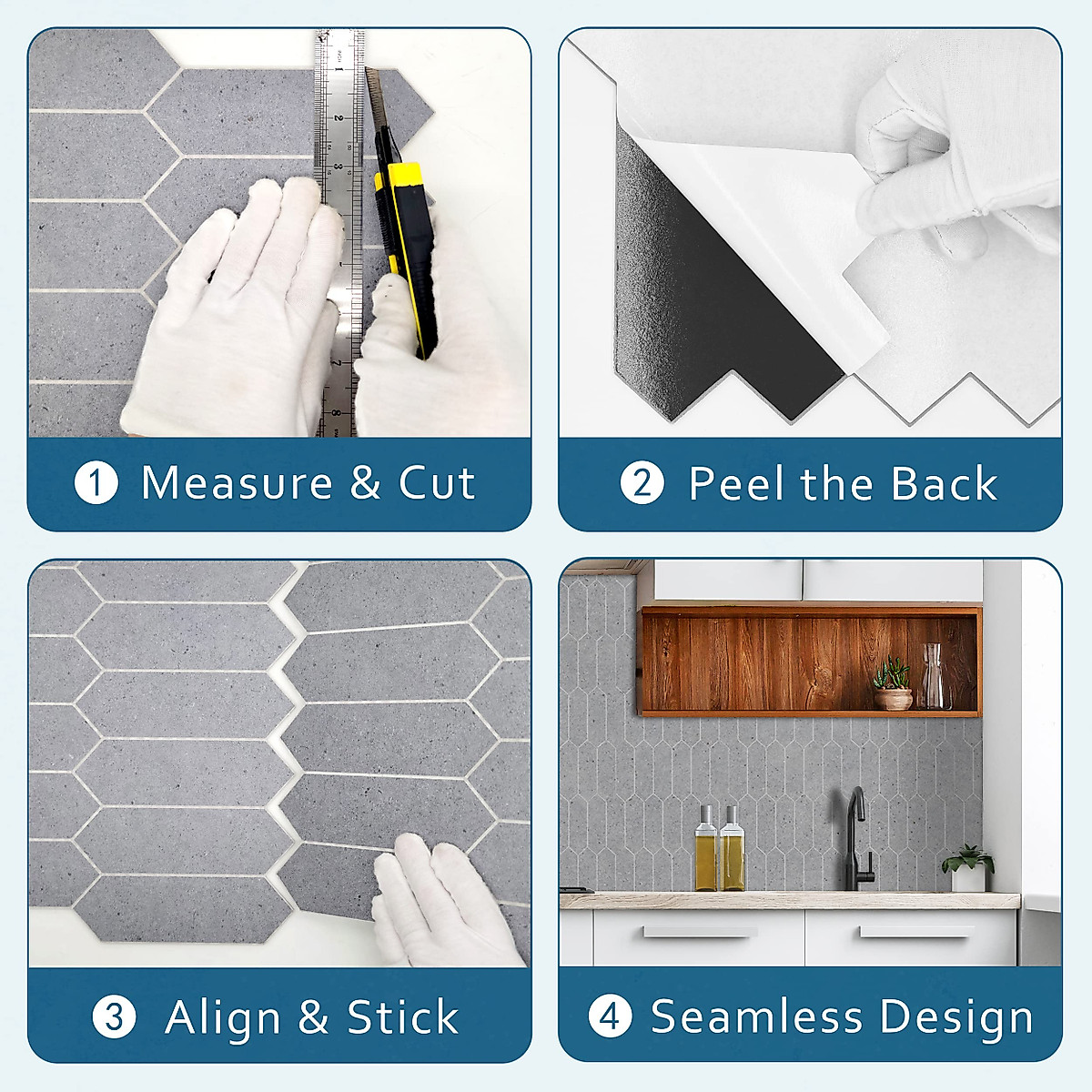 1 Measure & Cut

2 Peel the Back

3 Align & Stick

4 Seamless Design