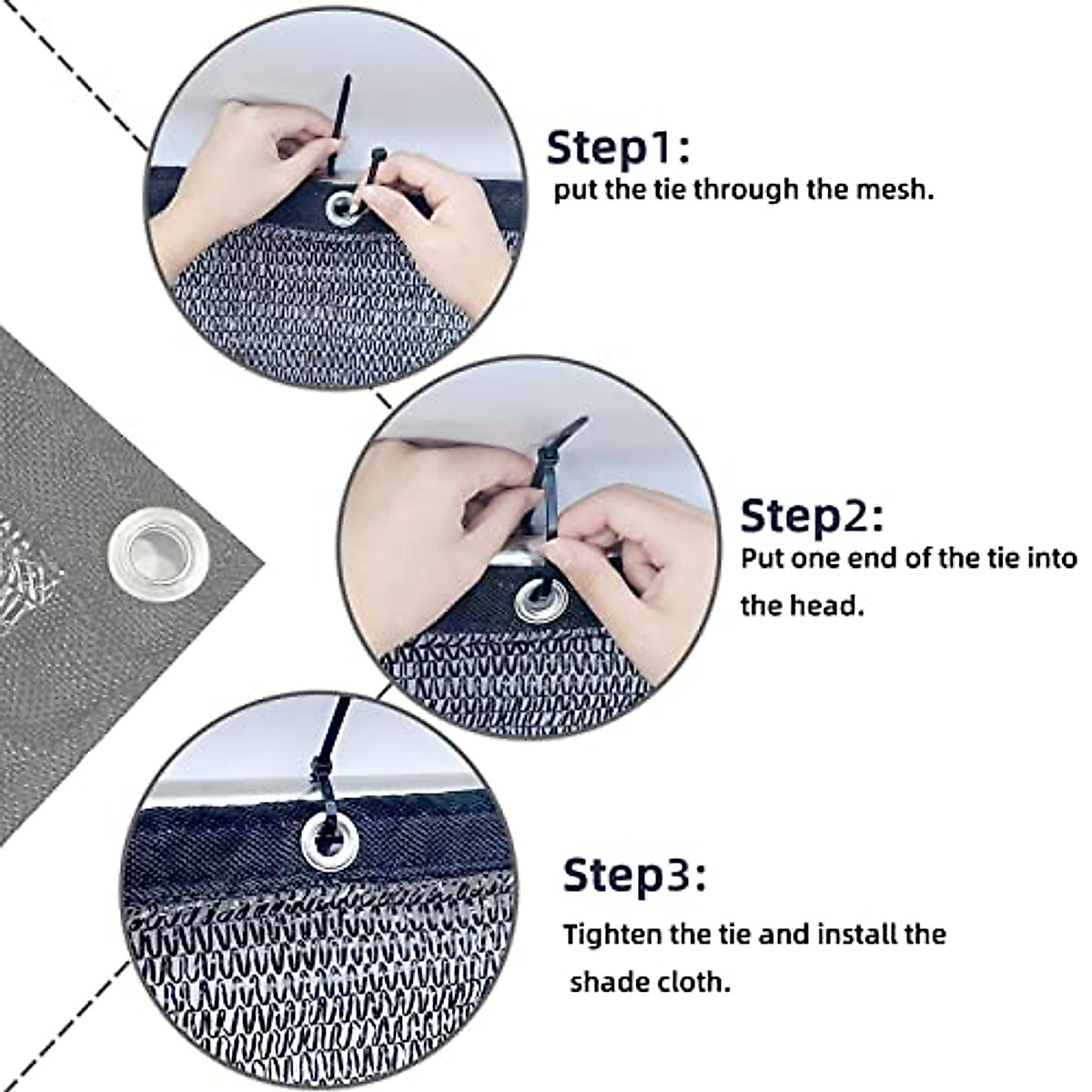 Step1:
put the tie through the mesh.

Step2:
Put one end of the tie into the head.

Step3:
Tighten the tie and install the shade cloth.