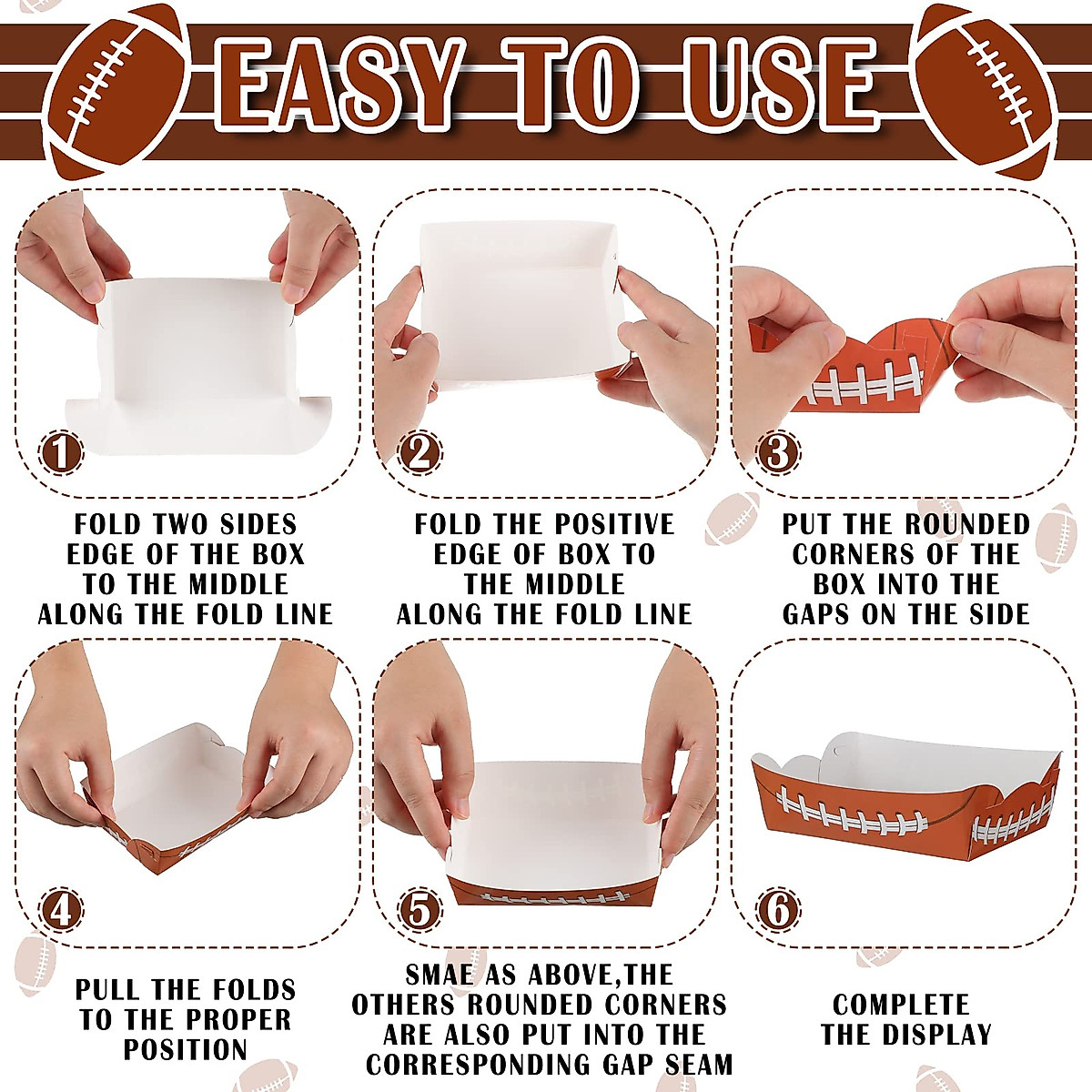 EASY TO USE

1

FOLD TWO SIDES EDGE OF THE BOX TO THE MIDDLE ALONG THE FOLD LINE

2

FOLD THE POSITIVE EDGE OF BOX TO THE MIDDLE ALONG THE FOLD LINE

3

PUT THE ROUNDED CORNERS OF THE BOX INTO THE GAPS ON THE SIDE

4

PULL THE FOLDS TO THE PROPER POSITION

5

SMAE AS ABOVE,THE OTHERS ROUNDED CORNERS ARE ALSO PUT INTO THE CORRESPONDING GAP SEAM

6

COMPLETE THE DISPLAY