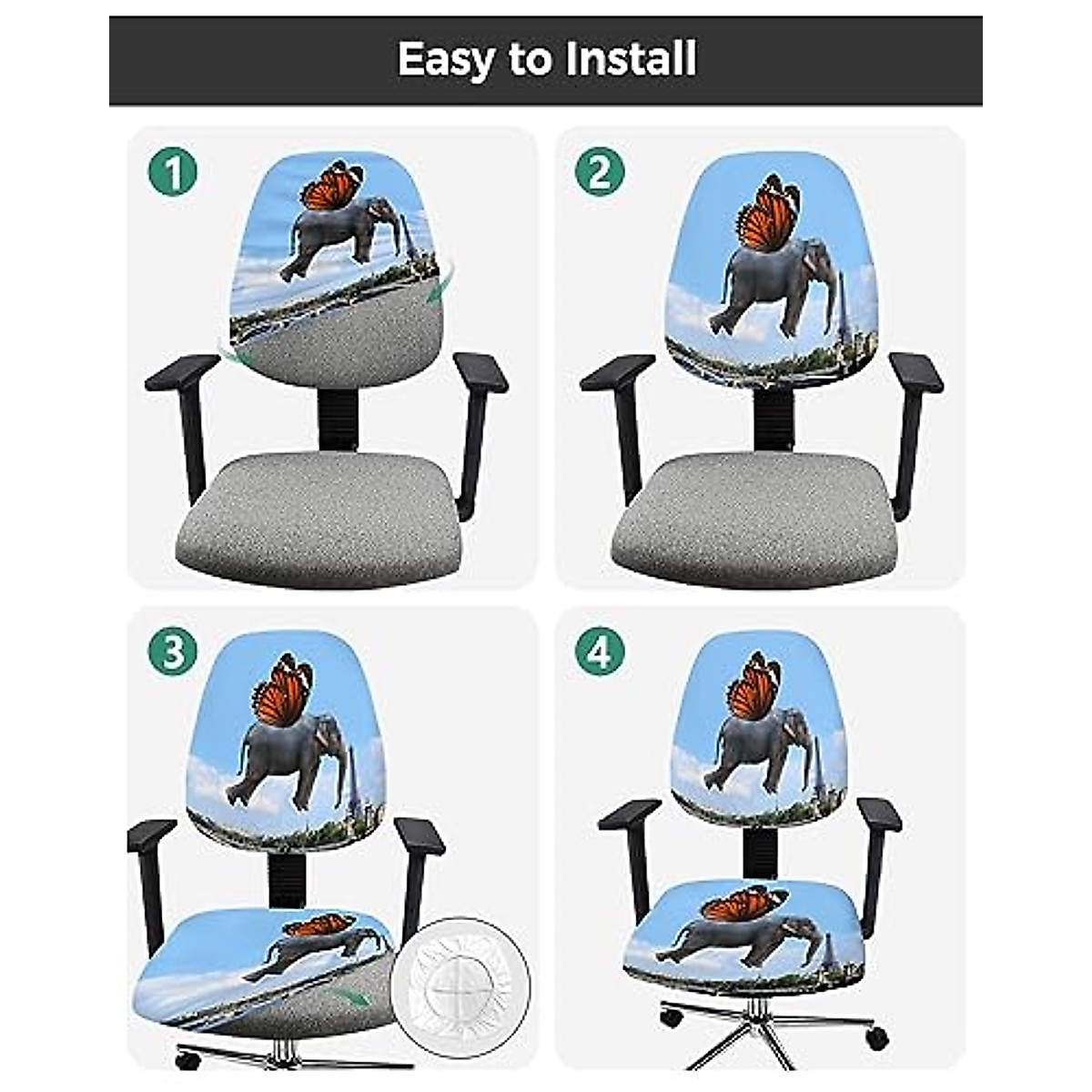 Easy to Install

1

2

3

4