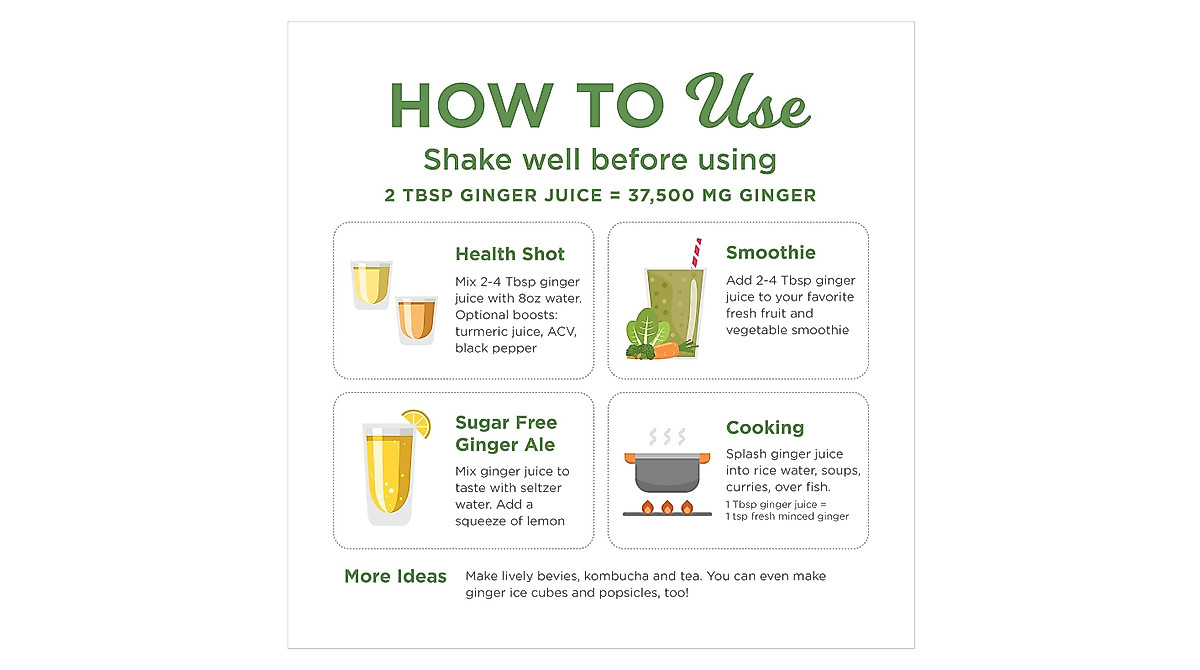 HOW TO Use

Shake well before using

2 TBSP GINGER JUICE = 37,500 MG GINGER

Health Shot

Mix 2-4 Tbsp ginger juice with 8oz water. Optional boosts: turmeric juice, ACV, black pepper

Smoothie

Add 2-4 Tbsp ginger juice to your favorite fresh fruit and vegetable smoothie

Sugar Free Ginger Ale

Mix ginger juice to taste with seltzer water. Add a squeeze of lemon

Cooking

Splash ginger juice into rice water, soups, curries, over fish.

1 Tbsp ginger juice = 1 tsp fresh minced ginger

More Ideas

Make lively bevies, kombucha and tea. You can even make ginger ice cubes and popsicles, too!