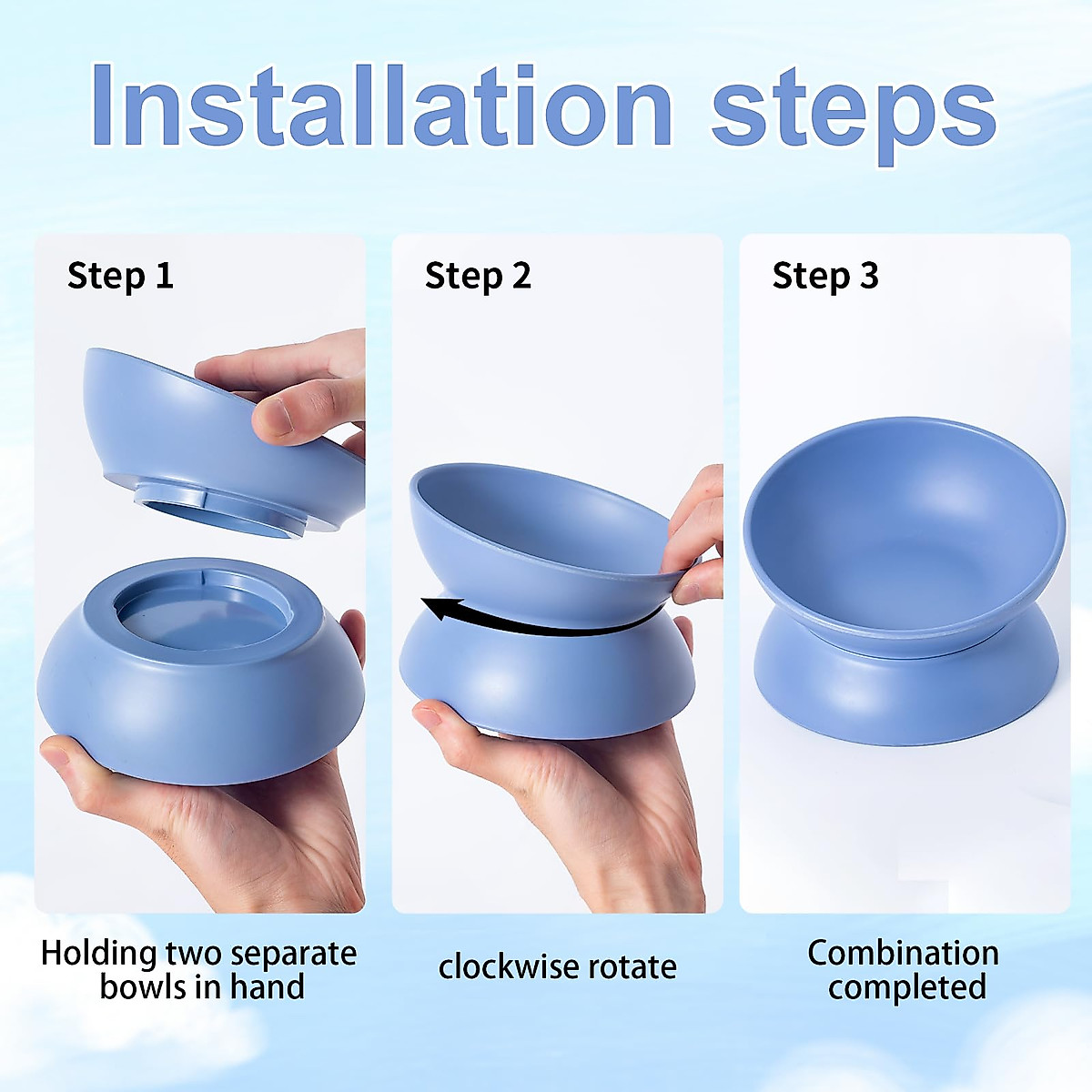 Installation steps

Step 1

Holding two separate bowls in hand

Step 2

clockwise rotate

Step 3

Combination completed