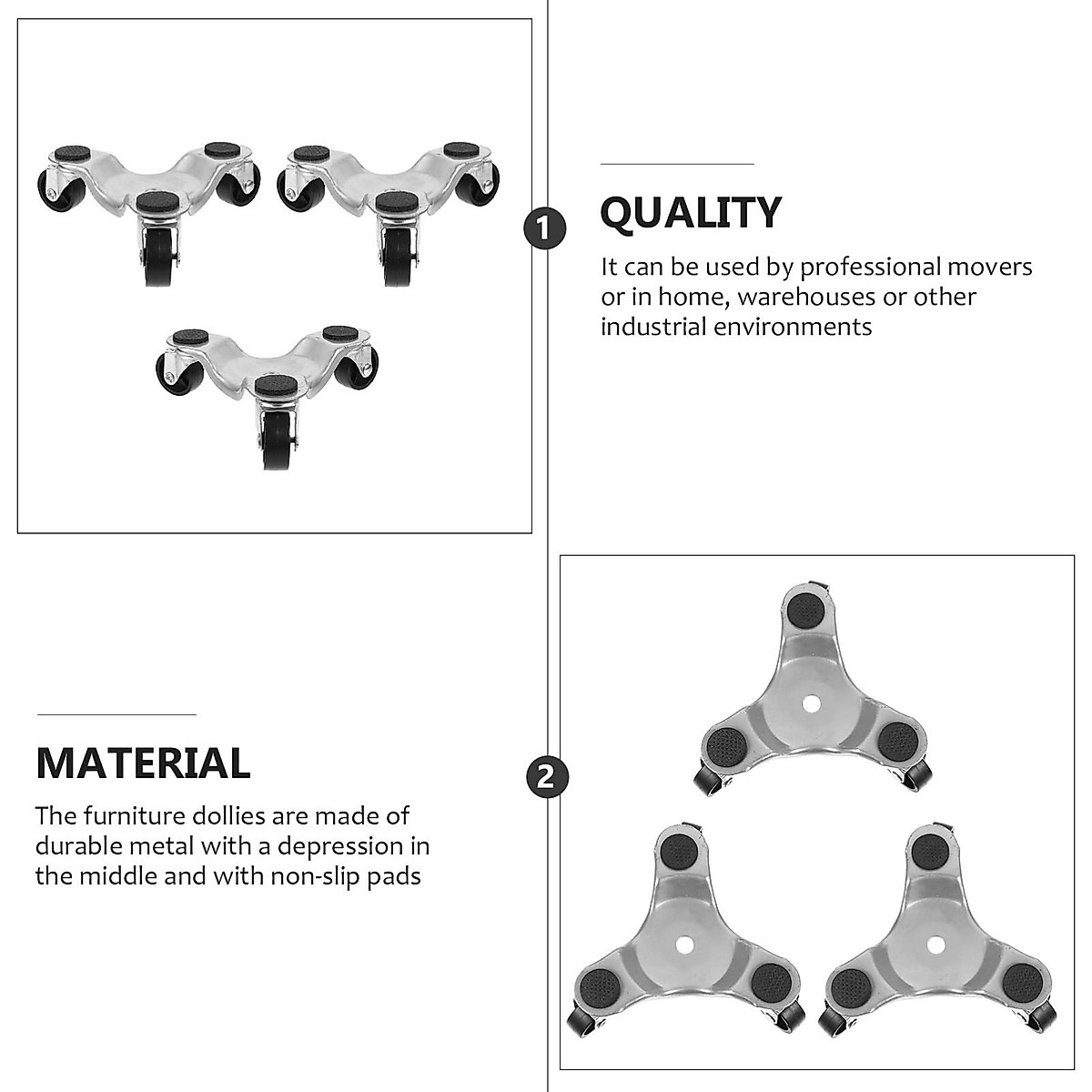 1

QUALITY

It can be used by professional movers or in home, warehouses or other industrial environments

MATERIAL

The furniture dollies are made of durable metal with a depression in the middle and with non-slip pads

2