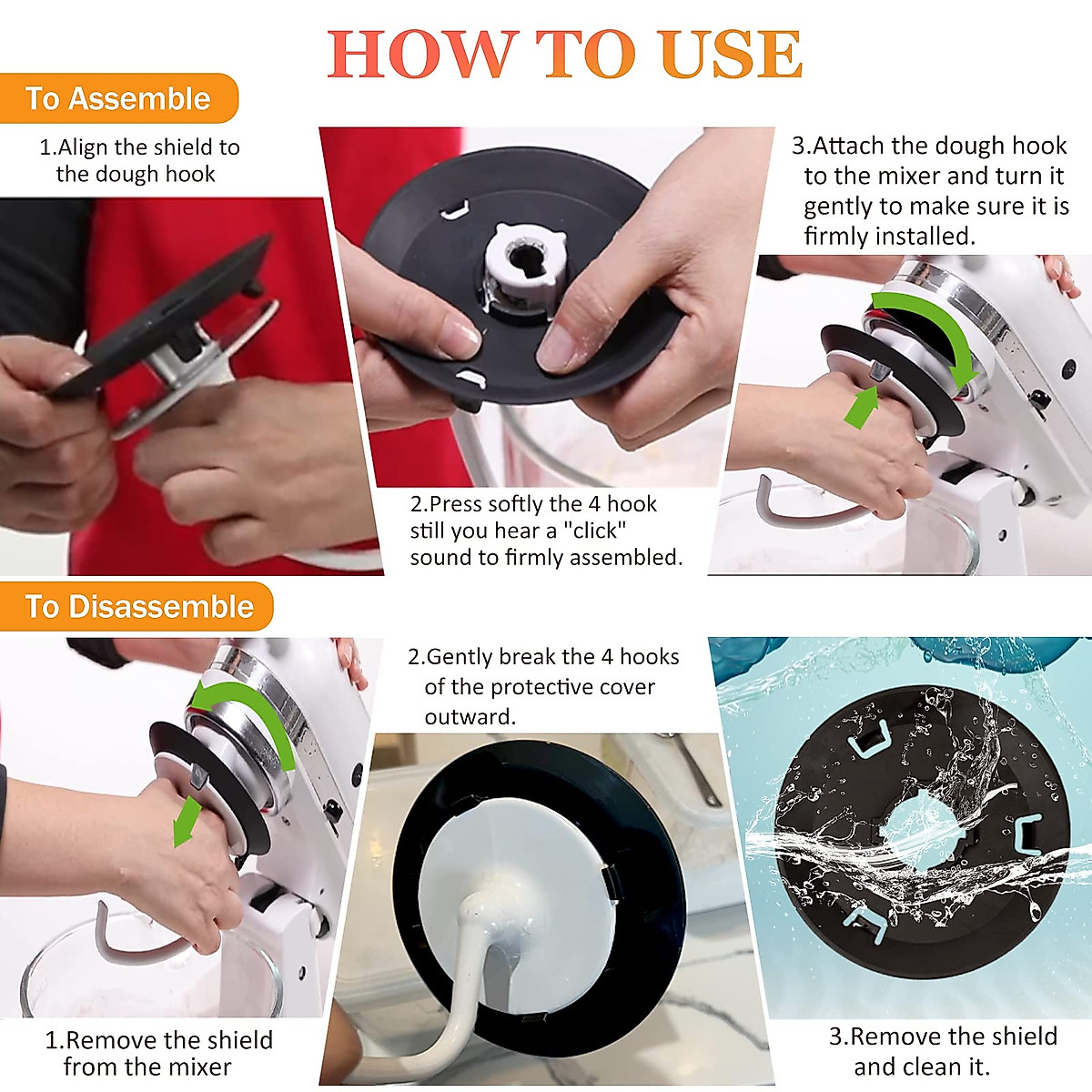 HOW TO USE

To Assemble

1.Align the shield to the dough hook

2.Press softly the 4 hook still you hear a "click" sound to firmly assembled.

3.Attach the dough hook to the mixer and turn it gently to make sure it is firmly installed.

To Disassemble

1.Remove the shield from the mixer

2.Gently break the 4 hooks of the protective cover outward.

3.Remove the shield and clean it.