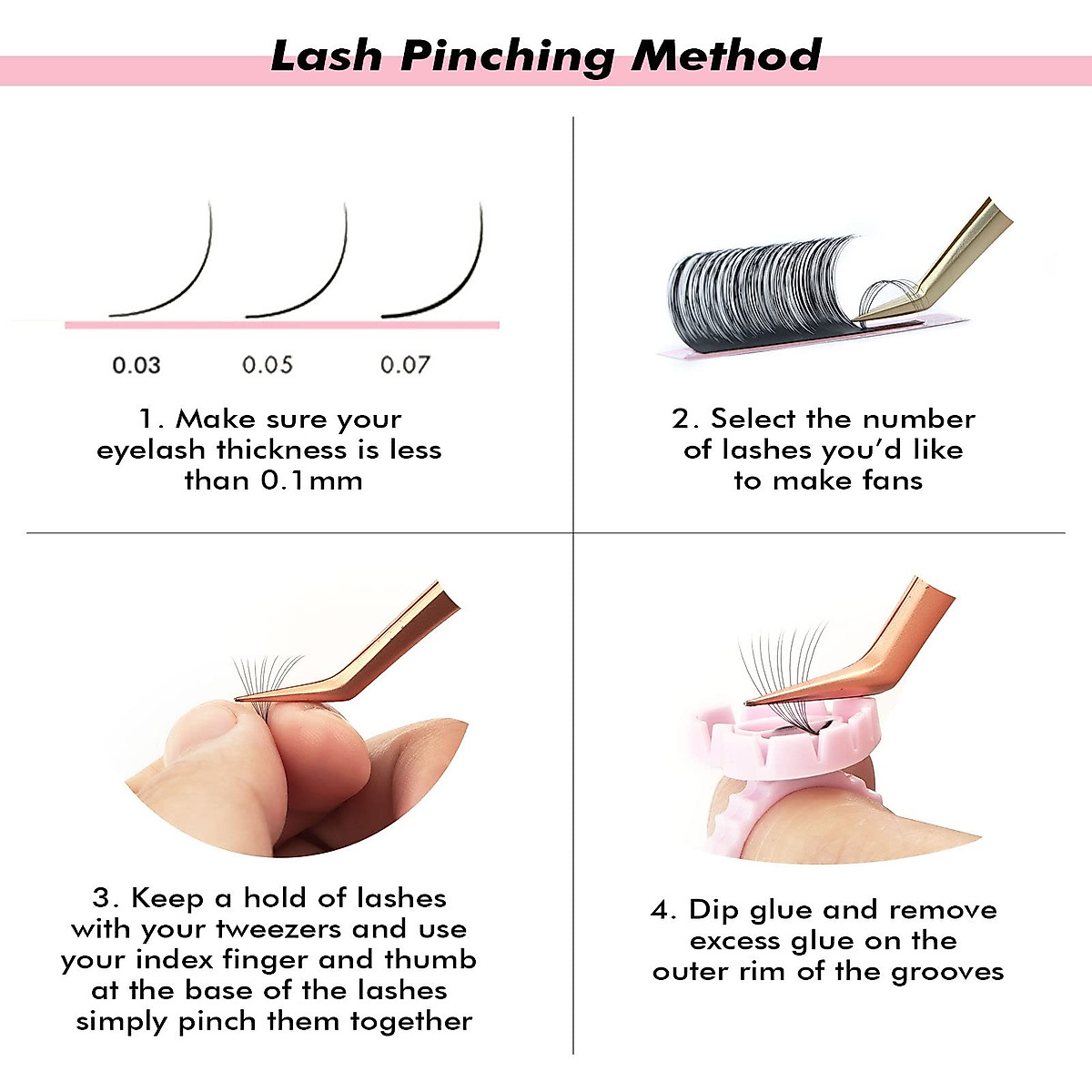 Lash Pinching Method

0.03 0.05 0.07

1. Make sure your eyelash thickness is less than 0.1mm

2. Select the number of lashes you'd like to make fans

3. Keep a hold of lashes with your tweezers and use your index finger and thumb at the base of the lashes simply pinch them together

4. Dip glue and remove excess glue on the outer rim of the grooves