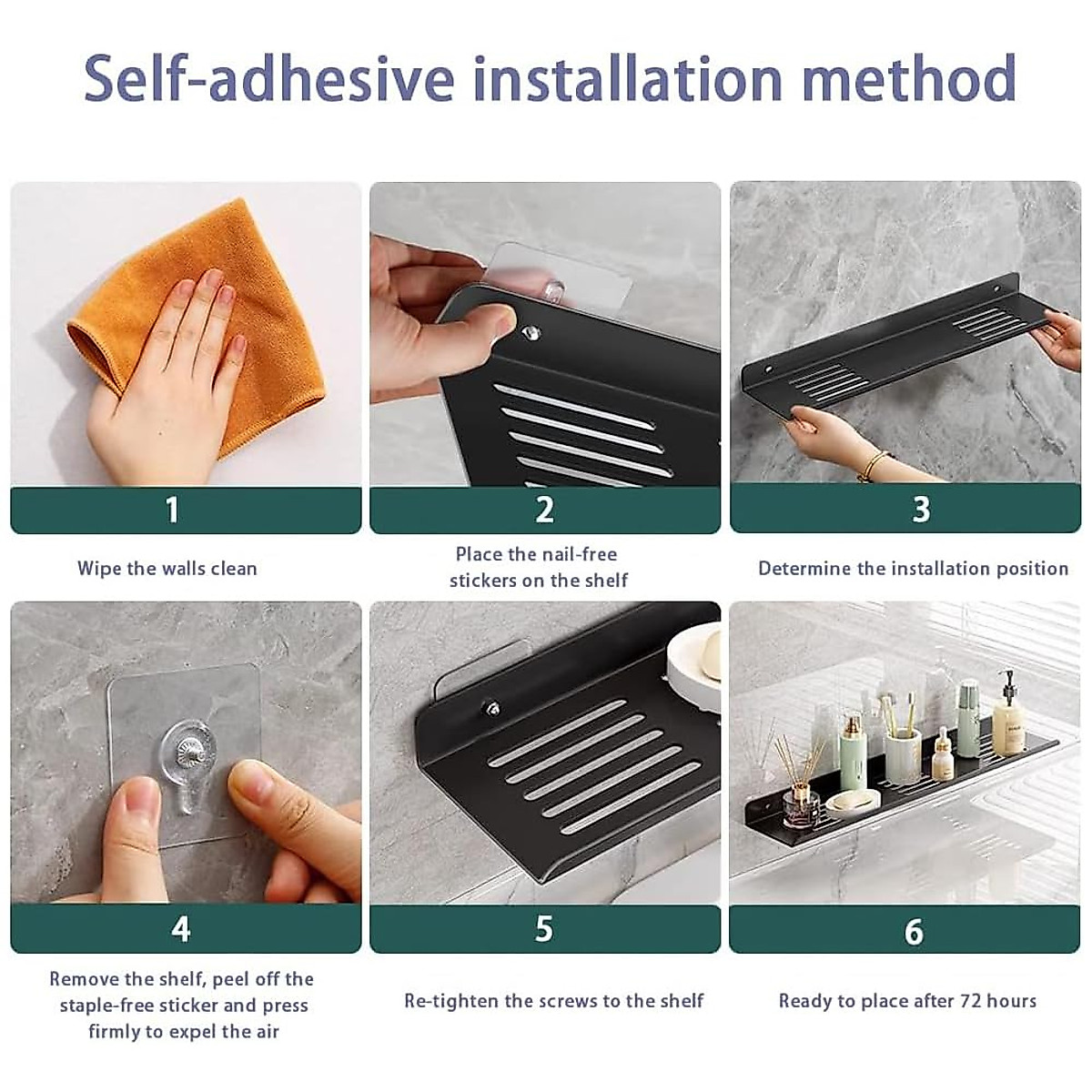 Self-adhesive installation method

1

Wipe the walls clean

2

Place the nail-free stickers on the shelf

3

Determine the installation position

4

Remove the shelf, peel off the staple-free sticker and press firmly to expel the air

5

Re-tighten the screws to the shelf

6

Ready to place after 72 hours