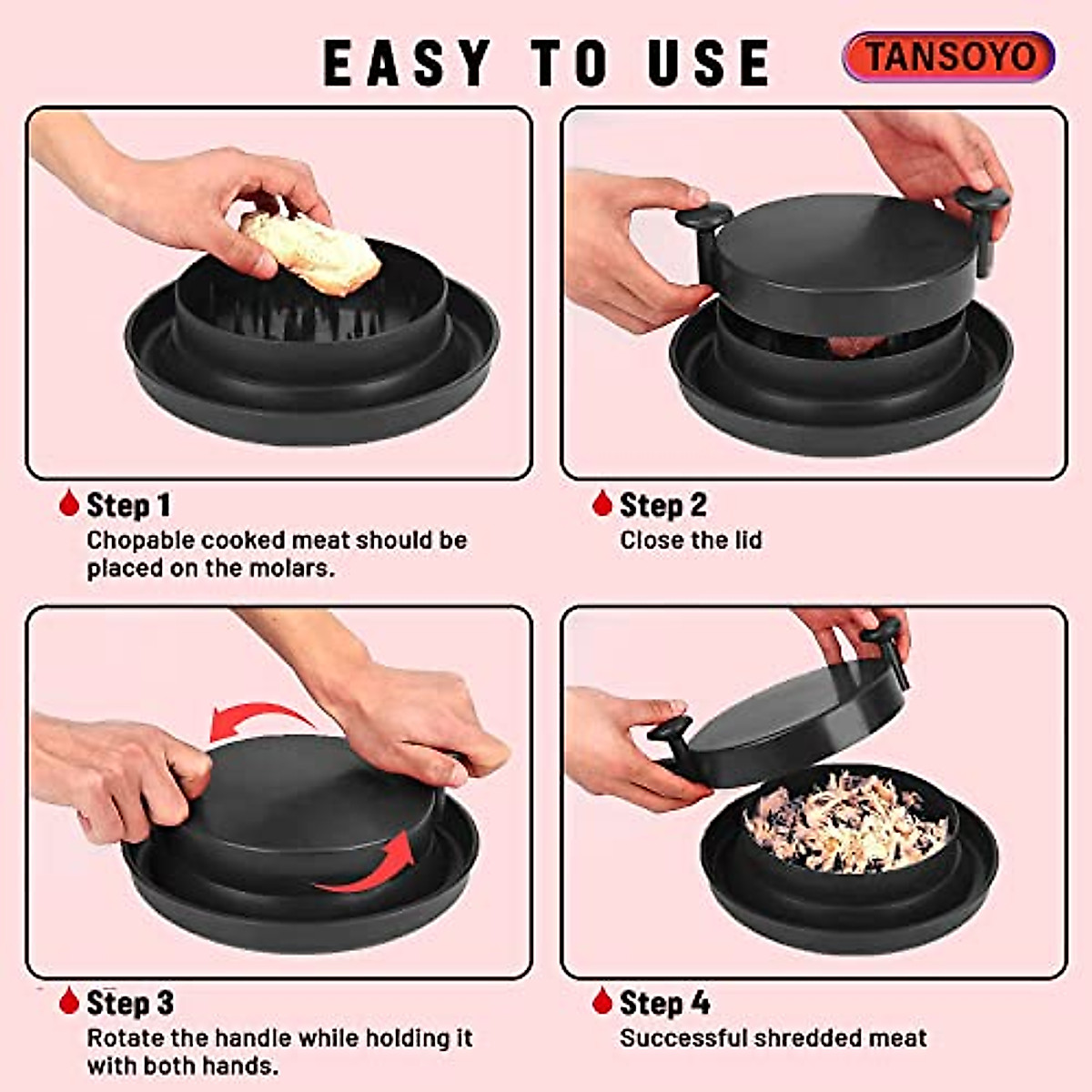 EASY TO USE

TANSOYO

Step 1
Chopable cooked meat should be placed on the molars.

Step 2
Close the lid

Step 3
Rotate the handle while holding it with both hands.

Step 4
Successful shredded meat