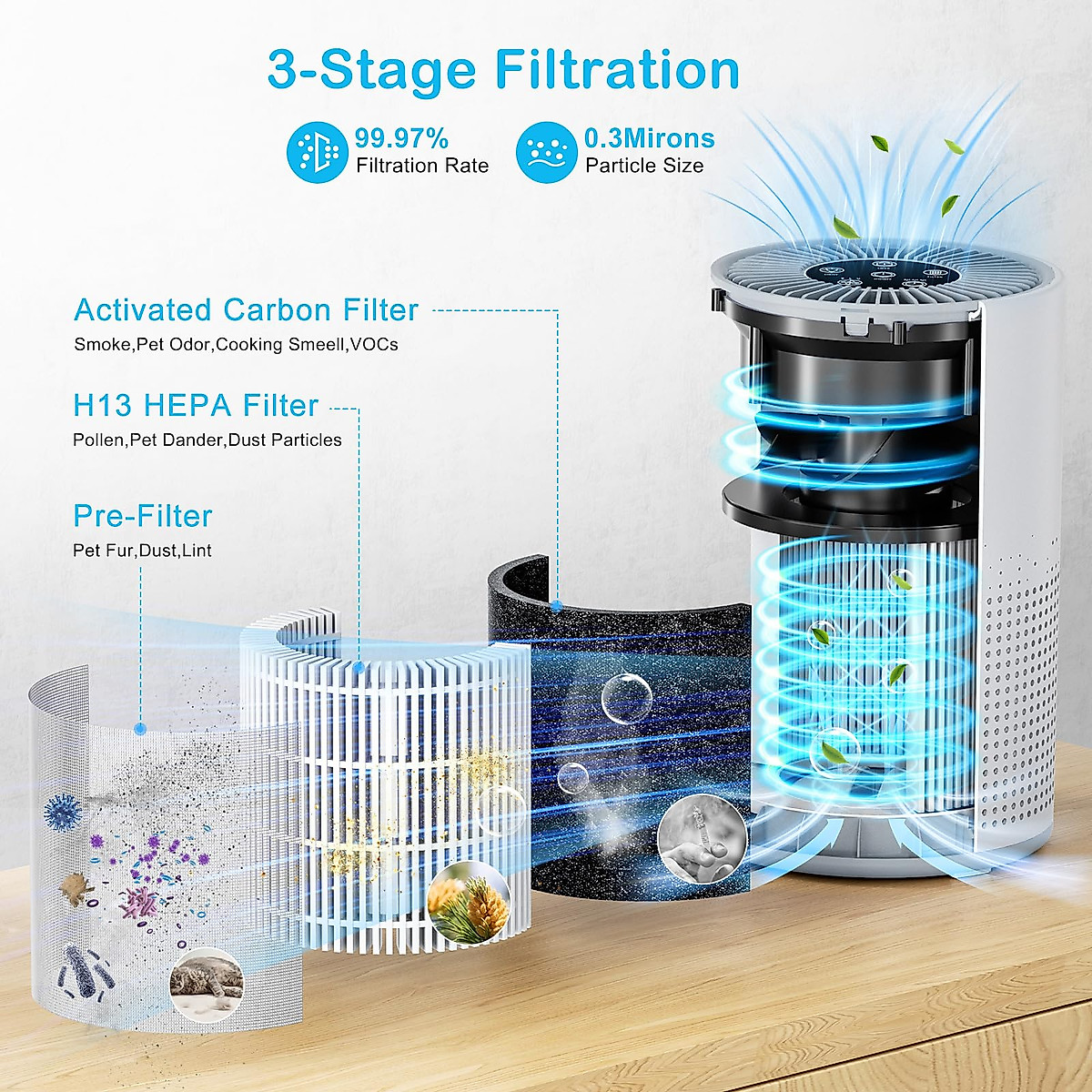 3-Stage Filtration

99.97%
Filtration Rate

0.3Mirons
Particle Size

Activated Carbon Filter
Smoke,Pet Odor,Cooking Smeell,VOCs

H13 HEPA Filter
Pollen,Pet Dander,Dust Particles

Pre-Filter
Pet Fur,Dust,Lint