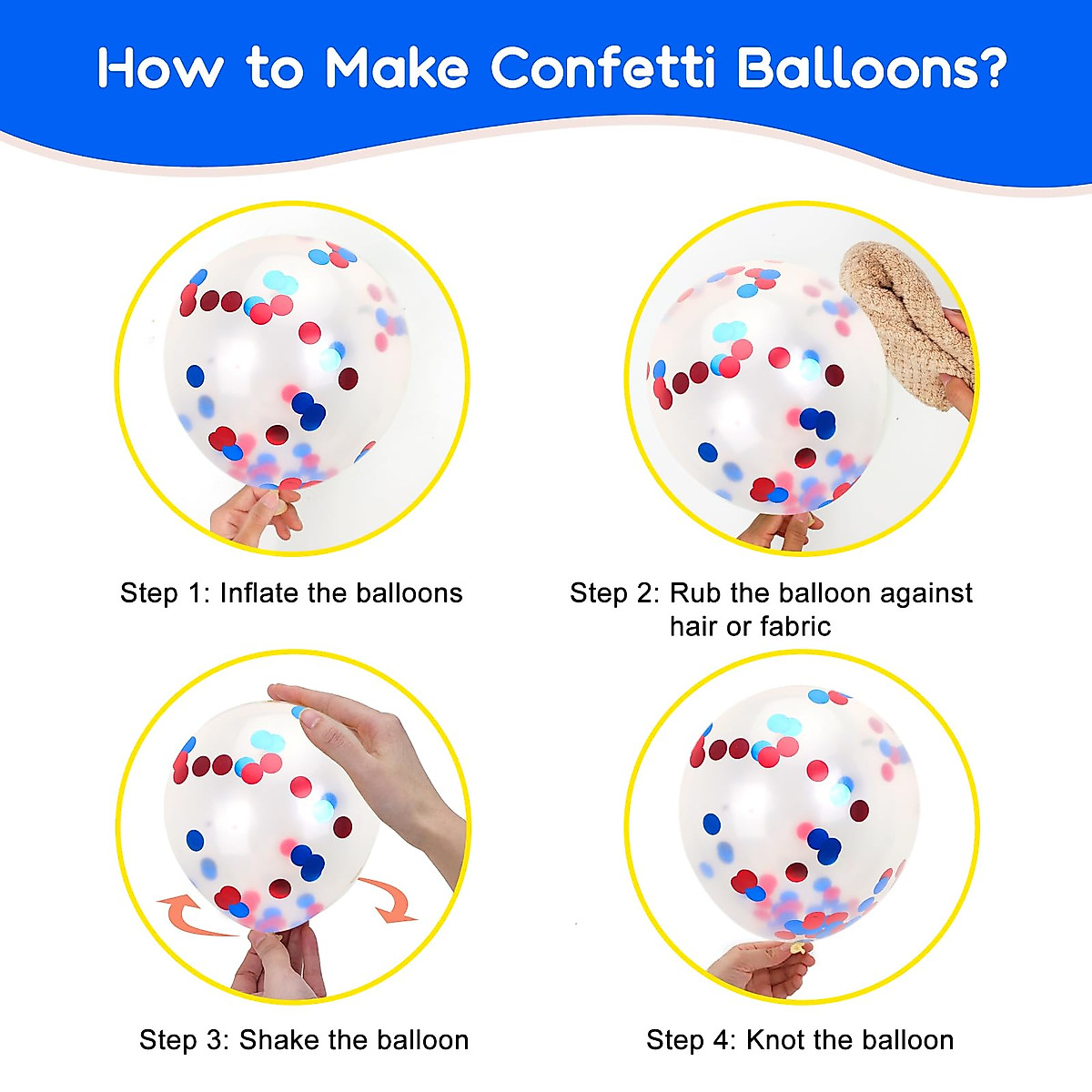 How to Make Confetti Balloons?

Step 1: Inflate the balloons

Step 2: Rub the balloon against hair or fabric

Step 3: Shake the balloon

Step 4: Knot the balloon