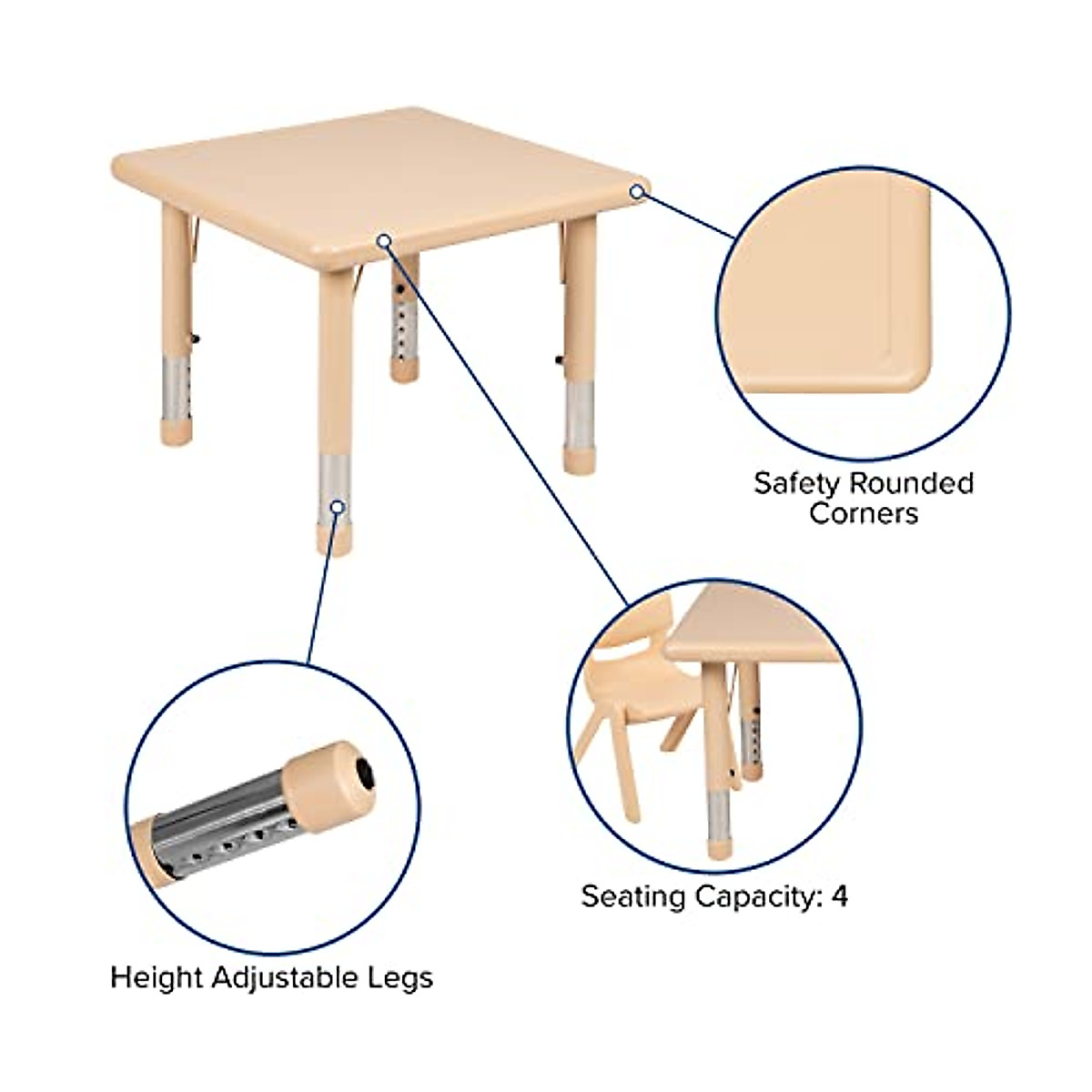 Safety Rounded Corners

Seating Capacity: 4

Height Adjustable Legs