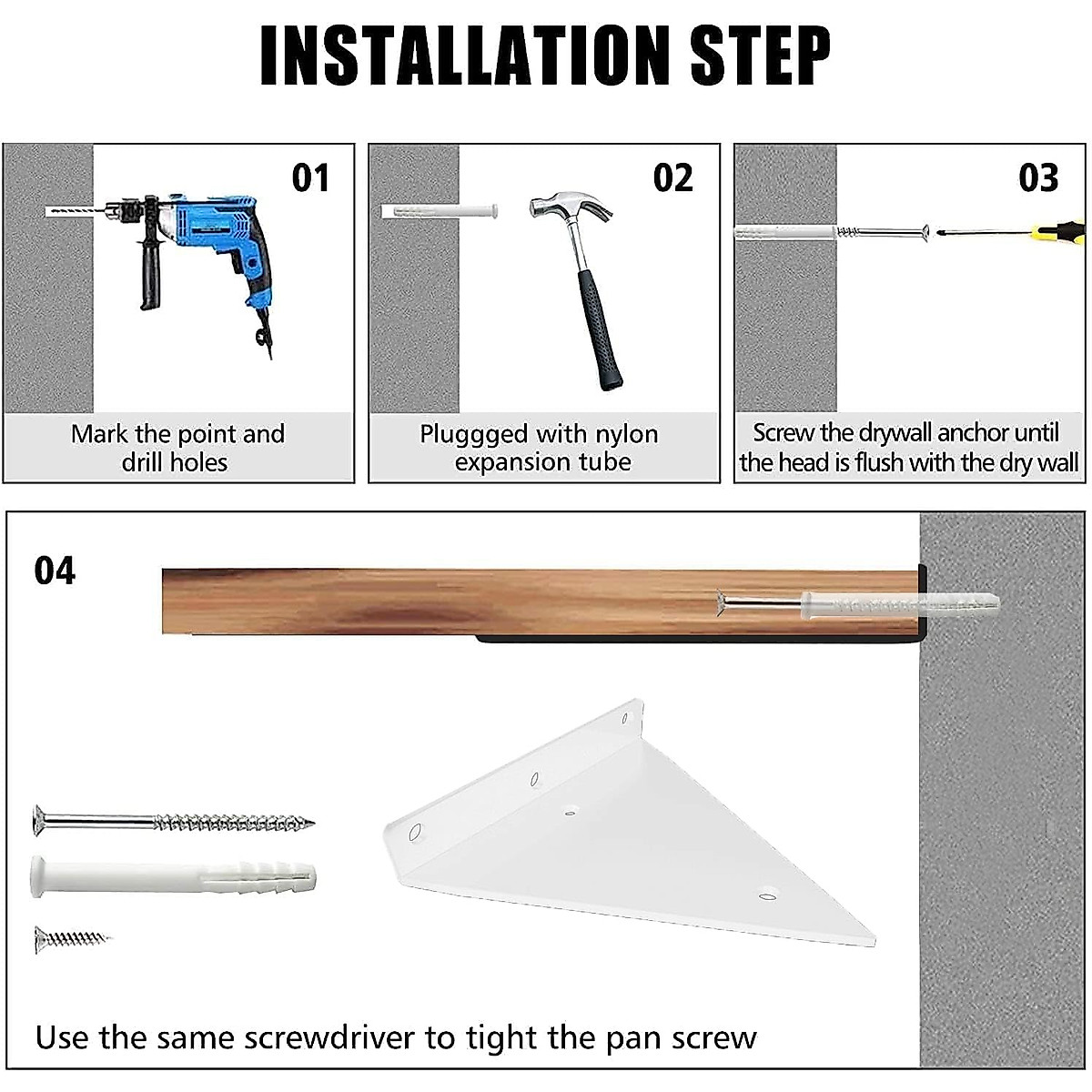 INSTALLATION STEP

01

Mark the point and drill holes

02

Pluggged with nylon expansion tube

03

Screw the drywall anchor until the head is flush with the dry wall

04

Use the same screwdriver to tight the pan screw