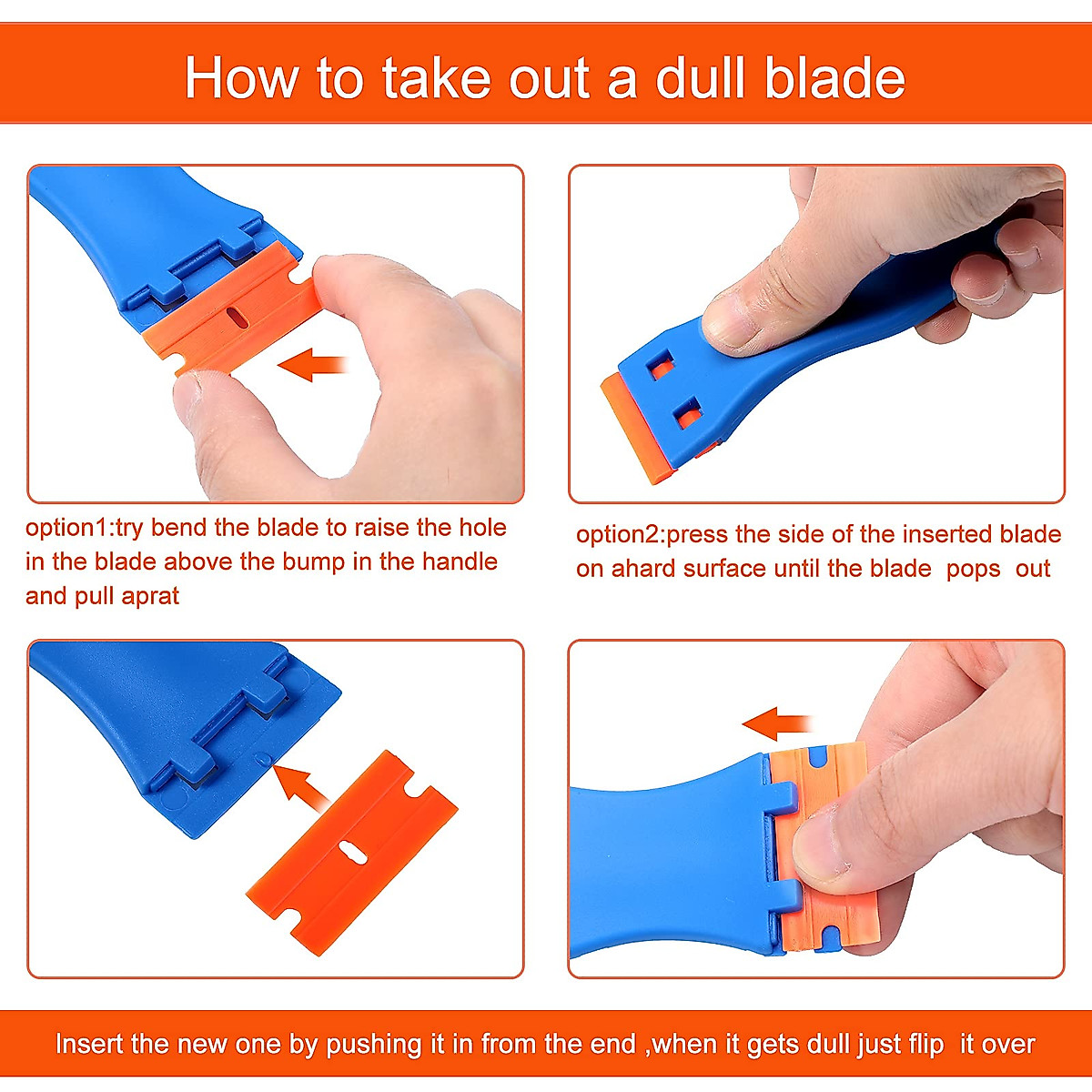 How to take out a dull blade

option1:try bend the blade to raise the hole in the blade above the bump in the handle and pull aprat

option2:press the side of the inserted blade on ahard surface until the blade pops out

Insert the new one by pushing it in from the end ,when it gets dull just flip it over