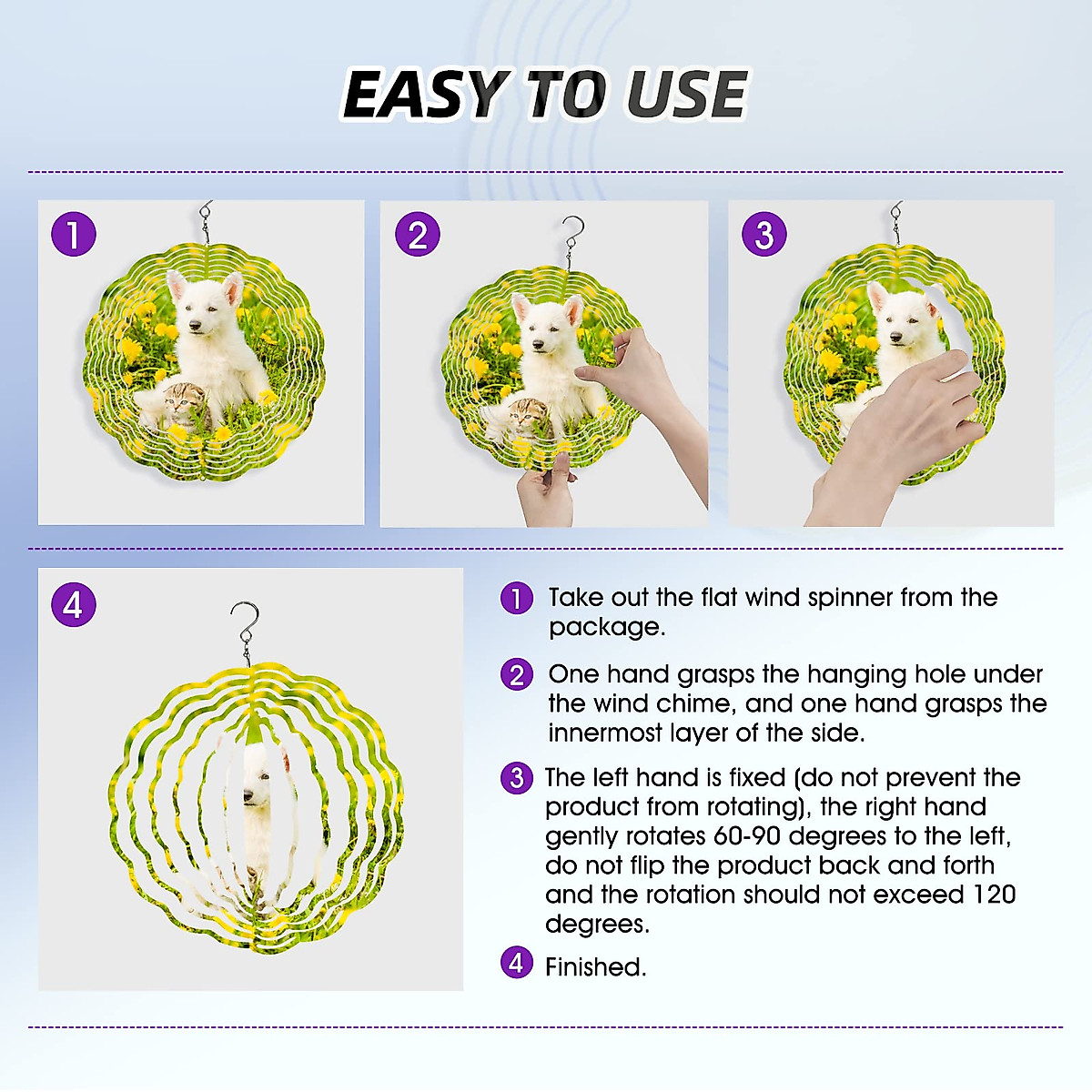 EASY TO USE

1

2

3

4

1 Take out the flat wind spinner from the package.

2 One hand grasps the hanging hole under the wind chime, and one hand grasps the innermost layer of the side.

3 The left hand is fixed (do not prevent the product from rotating), the right hand gently rotates 60-90 degrees to the left, do not flip the product back and forth and the rotation should not exceed 120 degrees.

4 Finished.