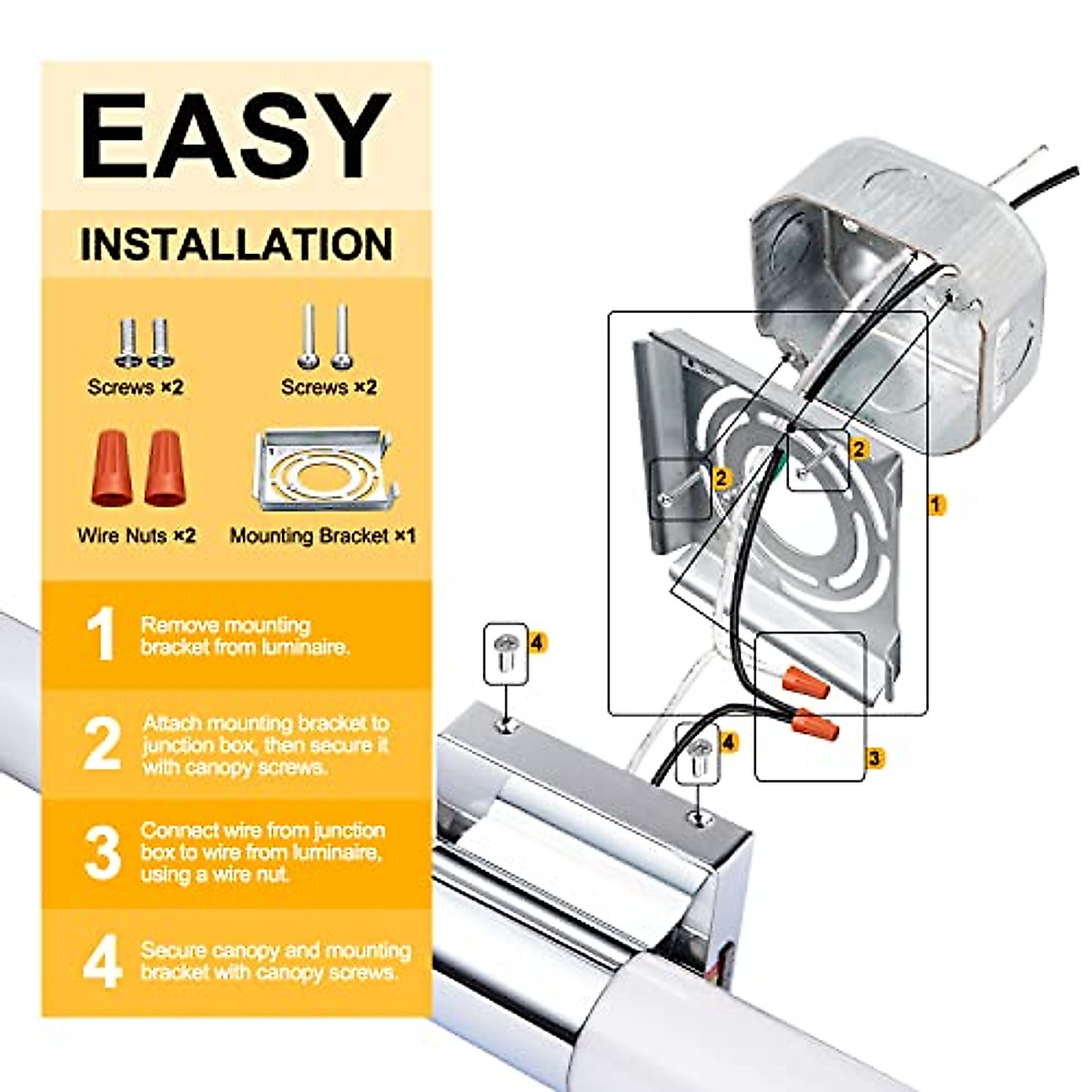 EASY

INSTALLATION

Screws ×2

Screws ×2

Wire Nuts ×2

Mounting Bracket ×1

1 Remove mounting bracket from luminaire.

2 Attach mounting bracket to junction box, then secure it with canopy screws.

3 Connect wire from junction box to wire from luminaire, using a wire nut.

4 Secure canopy and mounting bracket with canopy screws.

2

2

1

4

4

3