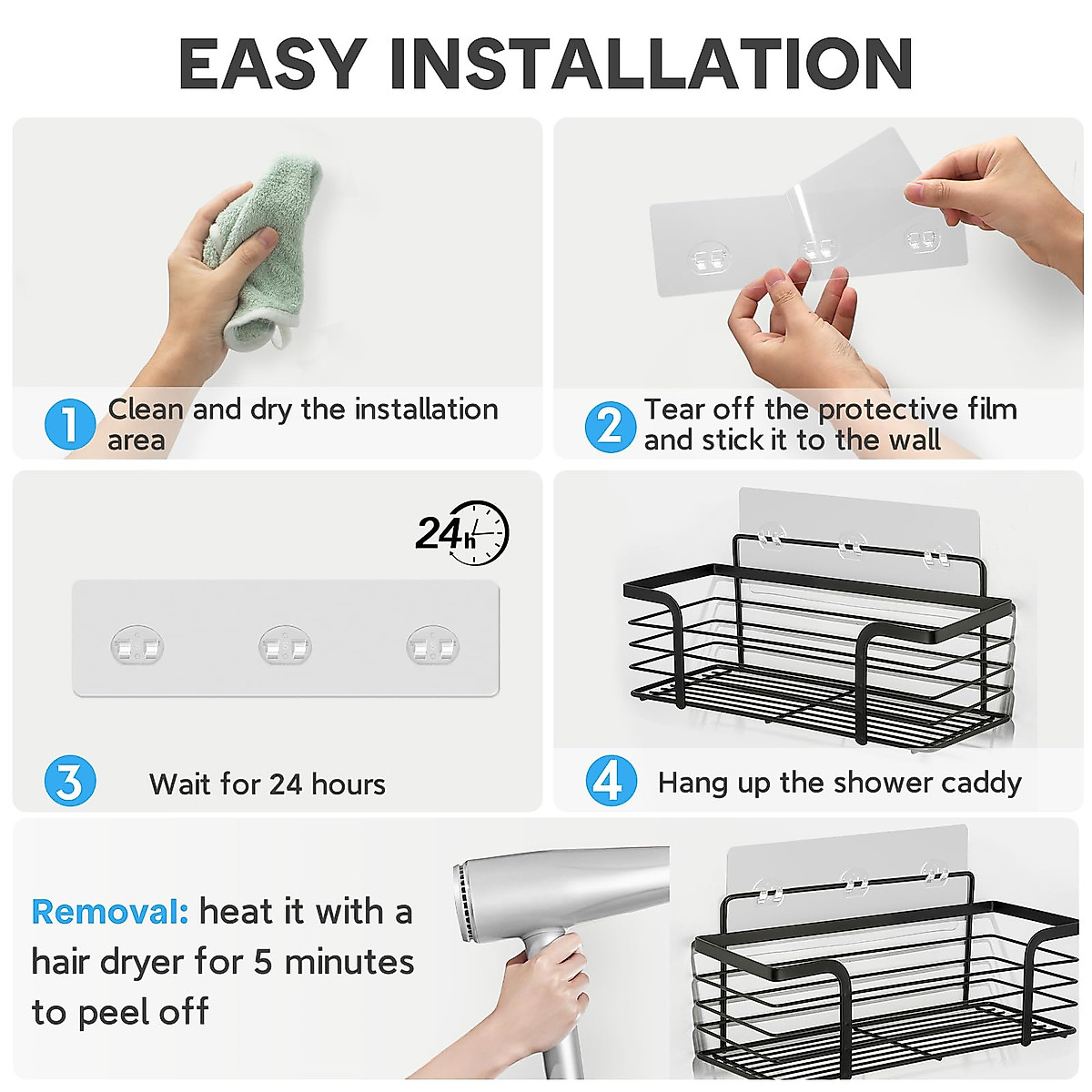 EASY INSTALLATION

1 Clean and dry the installation area

2 Tear off the protective film and stick it to the wall

24h

3 Wait for 24 hours

4 Hang up the shower caddy

Removal: heat it with a hair dryer for 5 minutes to peel off