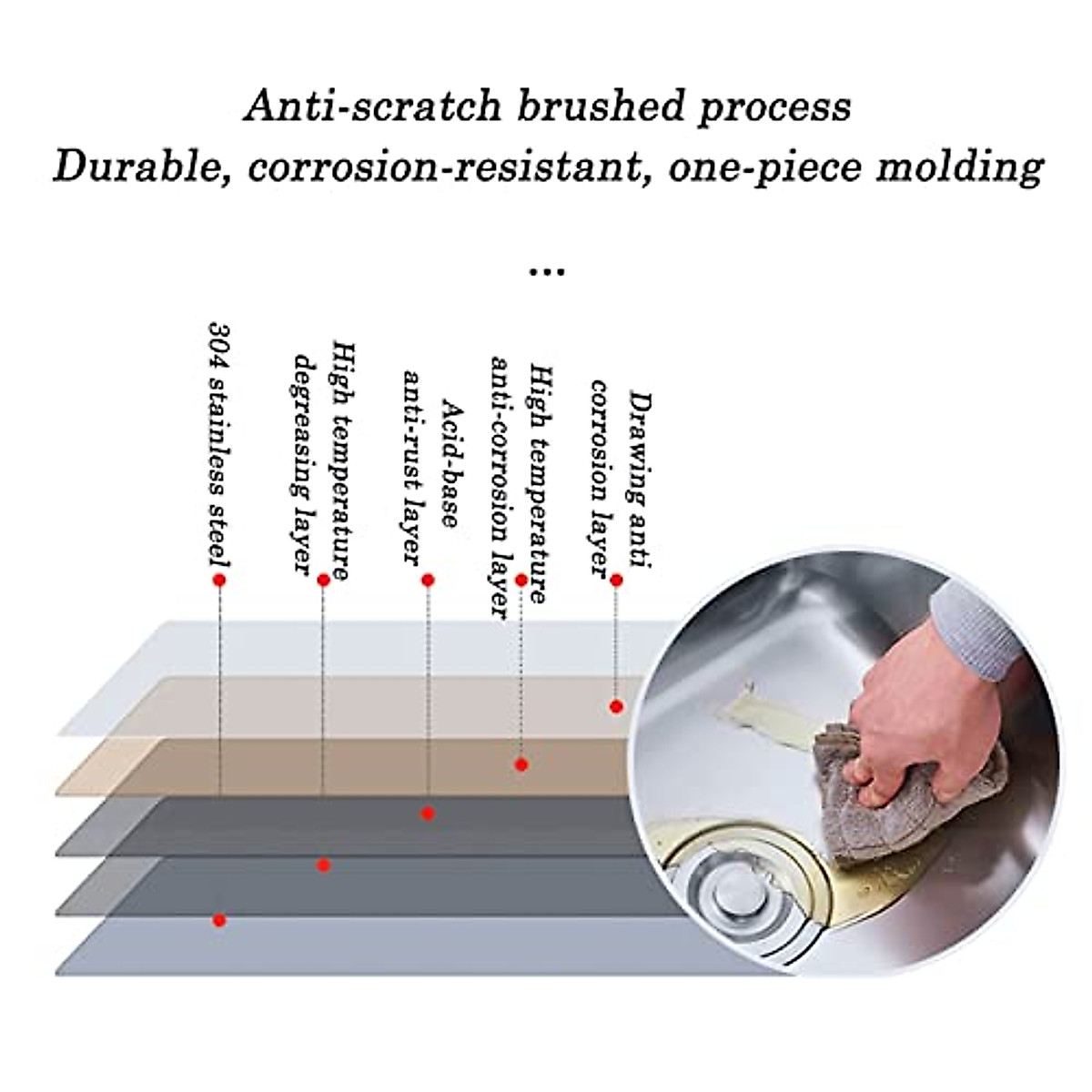 Anti-scratch brushed process
Durable, corrosion-resistant, one-piece molding

...

304 stainless steel

High temperature degreasing layer

Acid-base anti-rust layer

High temperature anti-corrosion layer

Drawing anti corrosion layer