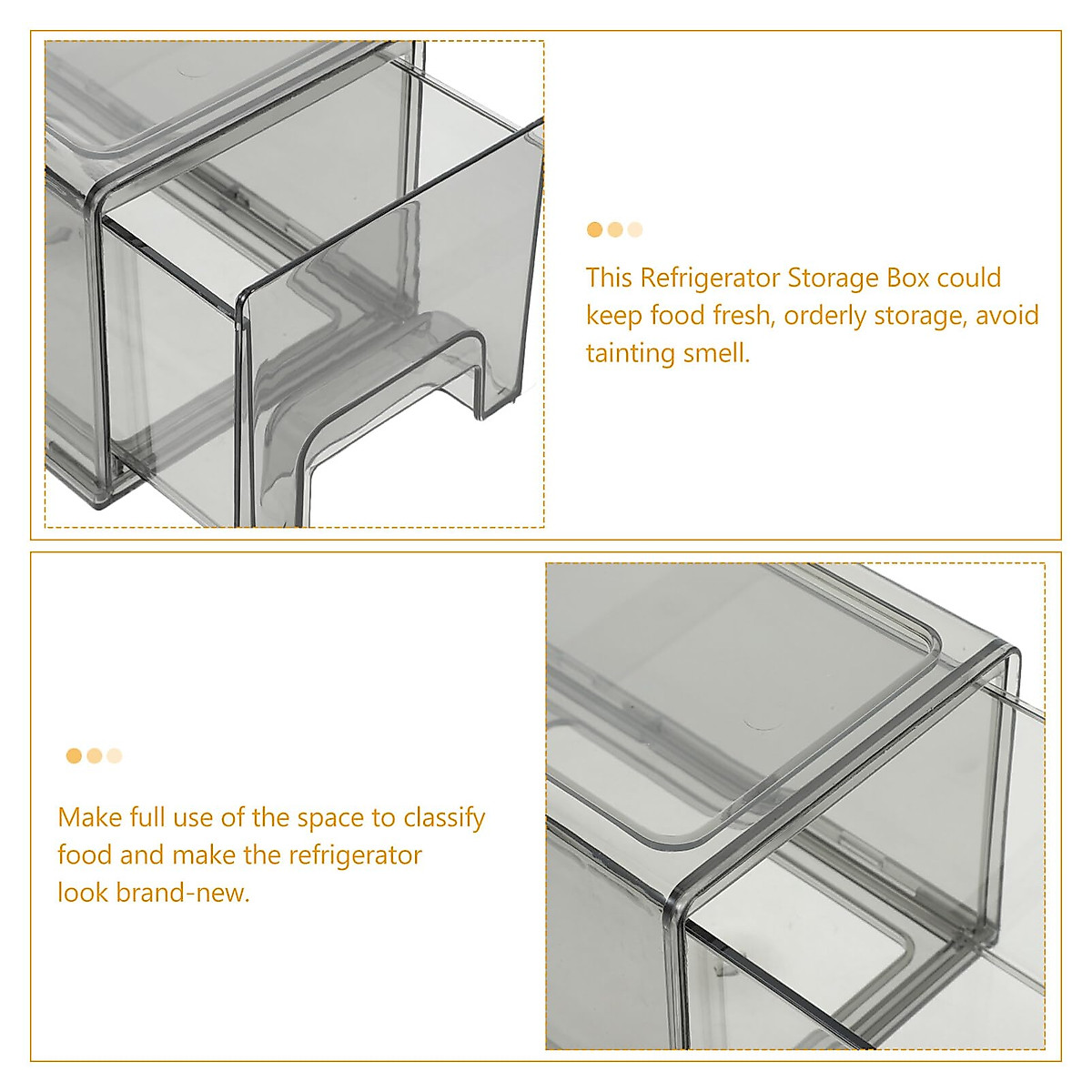 This Refrigerator Storage Box could keep food fresh, orderly storage, avoid tainting smell.

Make full use of the space to classify food and make the refrigerator look brand-new.