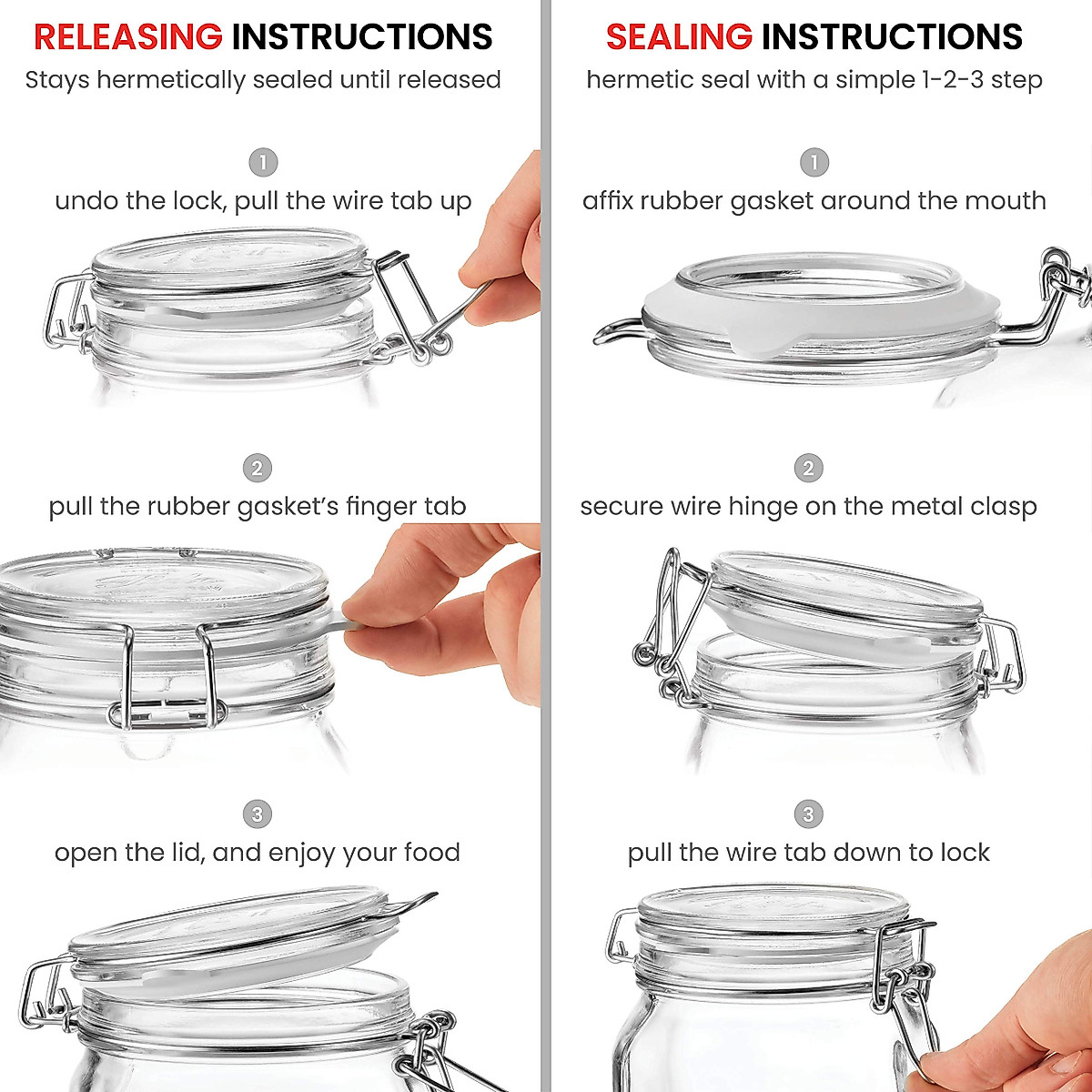 RELEASING INSTRUCTIONS
Stays hermetically sealed until released

1
undo the lock, pull the wire tab up

2
pull the rubber gasket's finger tab

3
open the lid, and enjoy your food

SEALING INSTRUCTIONS
hermetic seal with a simple 1-2-3 step

1
affix rubber gasket around the mouth

2
secure wire hinge on the metal clasp

3
pull the wire tab down to lock