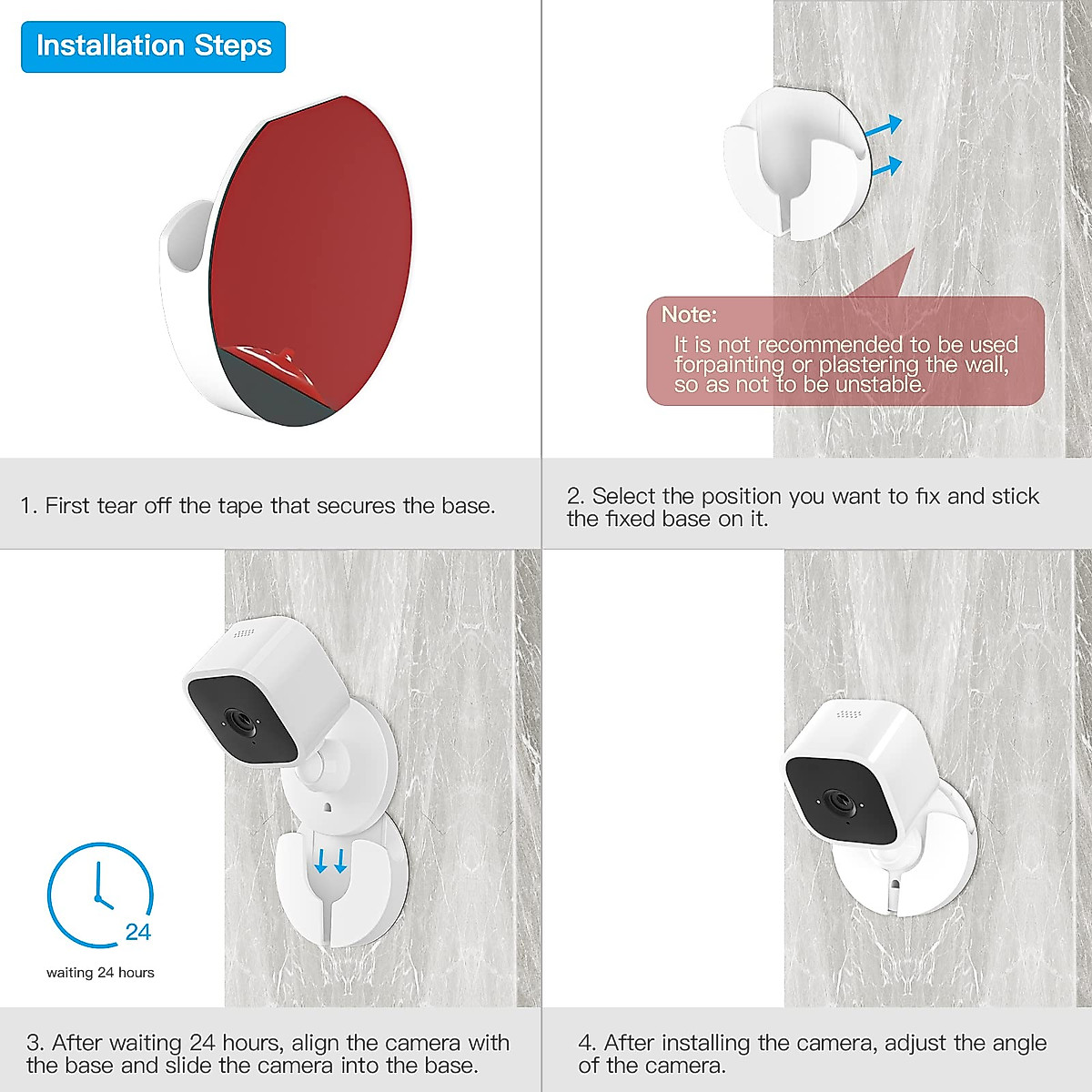 Installation Steps

Note:
It is not recommended to be used forpainting or plastering the wall, so as not to be unstable.

1. First tear off the tape that secures the base.

2. Select the position you want to fix and stick the fixed base on it.

24

waiting 24 hours

3. After waiting 24 hours, align the camera with the base and slide the camera into the base.

4. After installing the camera, adjust the angle of the camera.