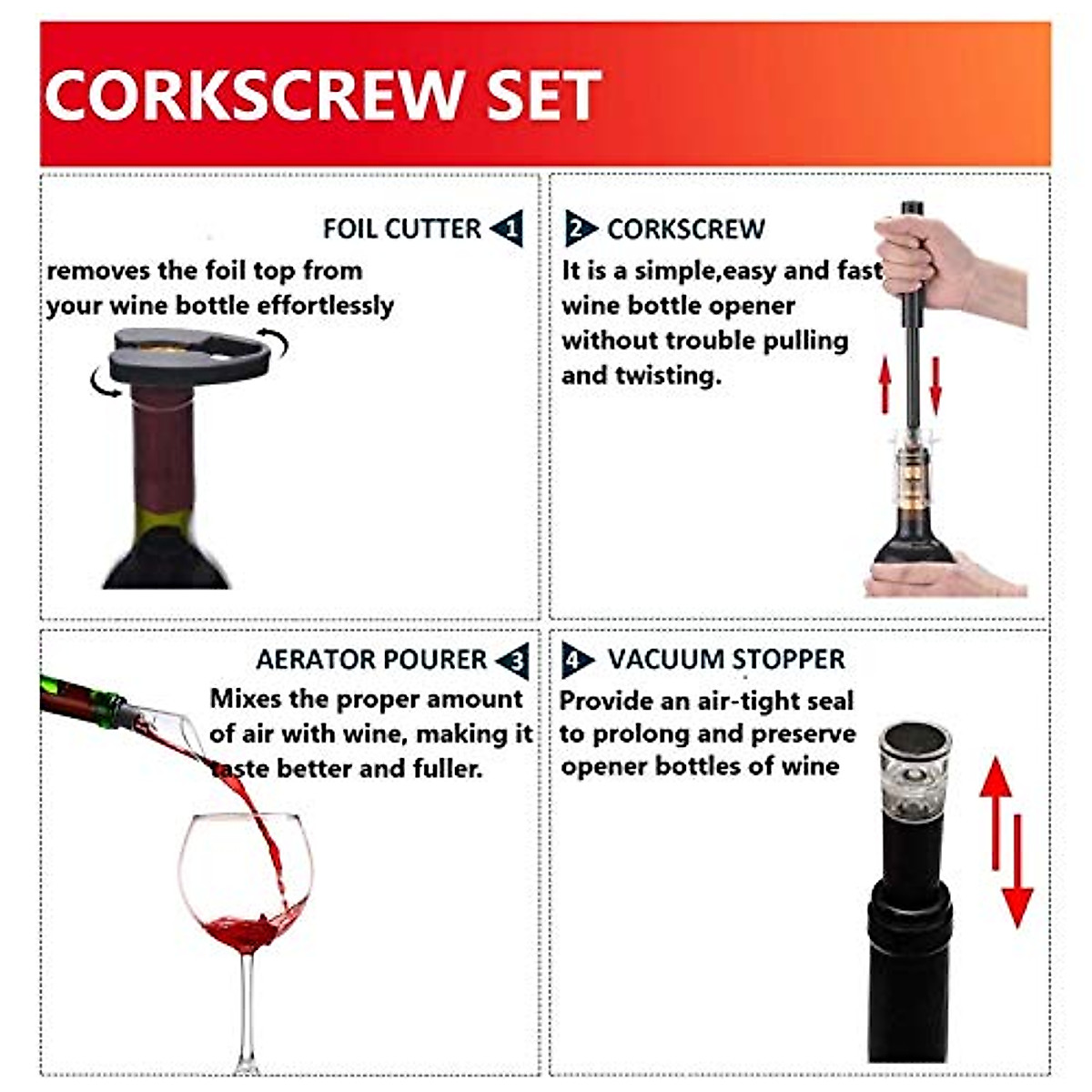 CORKSCREW SET

FOIL CUTTER 1

removes the foil top from your wine bottle effortlessly

2 CORKSCREW

It is a simple,easy and fast wine bottle opener without trouble pulling and twisting.

AERATOR POURER 3

Mixes the proper amount of air with wine, making it taste better and fuller.

4 VACUUM STOPPER

Provide an air-tight seal to prolong and preserve opener bottles of wine