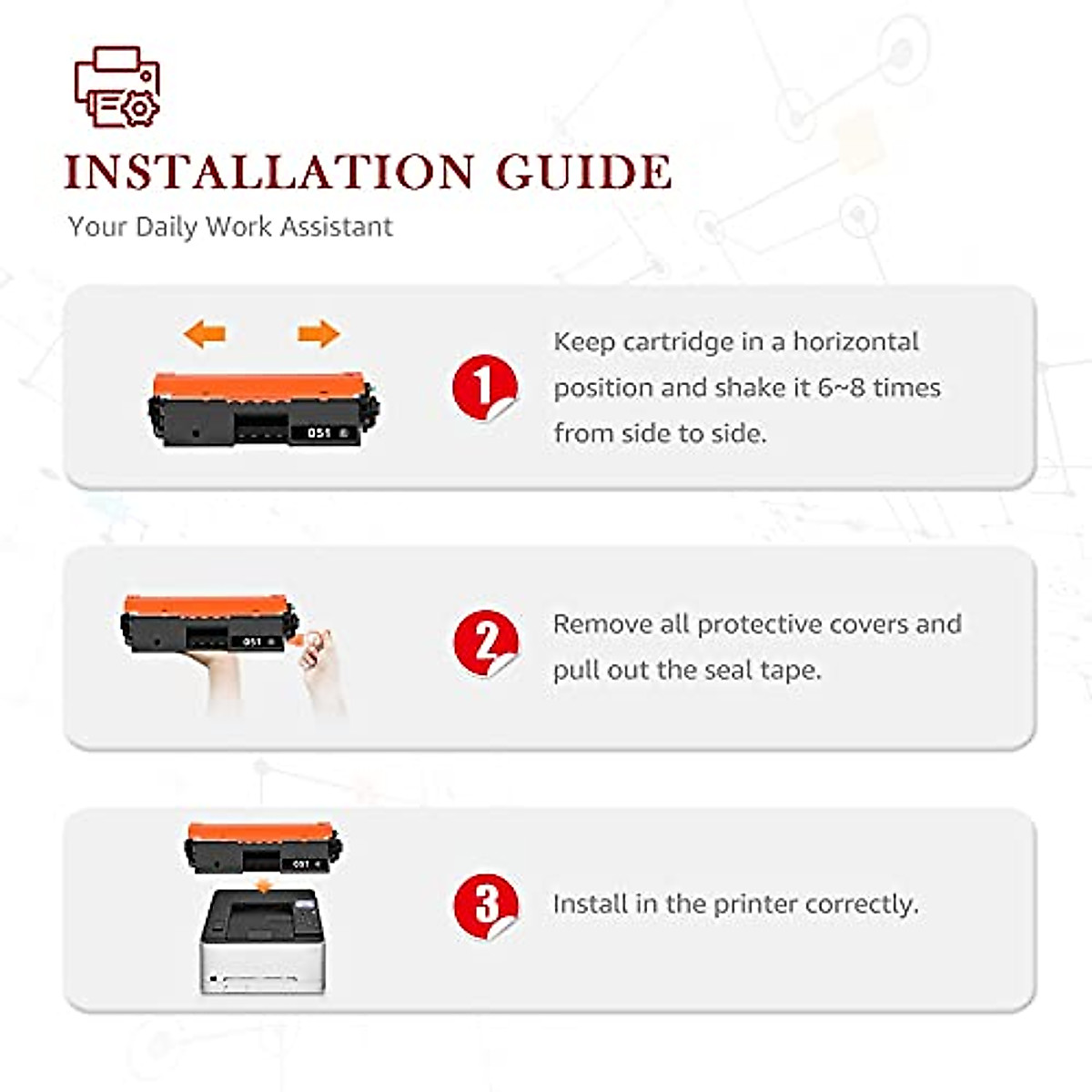 INSTALLATION GUIDE

Your Daily Work Assistant

051

1

Keep cartridge in a horizontal position and shake it 6~8 times from side to side.

051

2

Remove all protective covers and pull out the seal tape.

051

3

Install in the printer correctly.