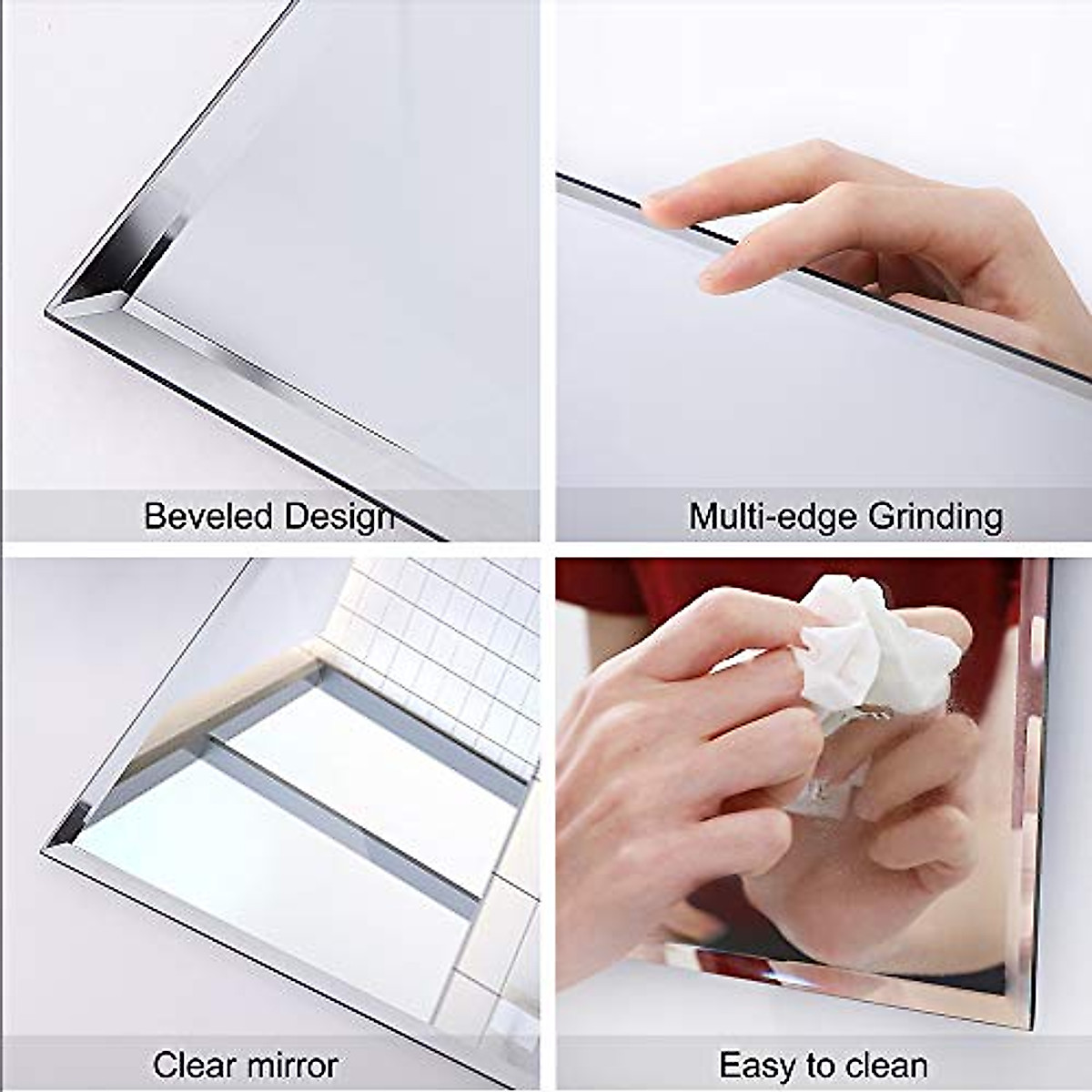 Beveled Design

Multi-edge Grinding

Clear mirror

Easy to clean