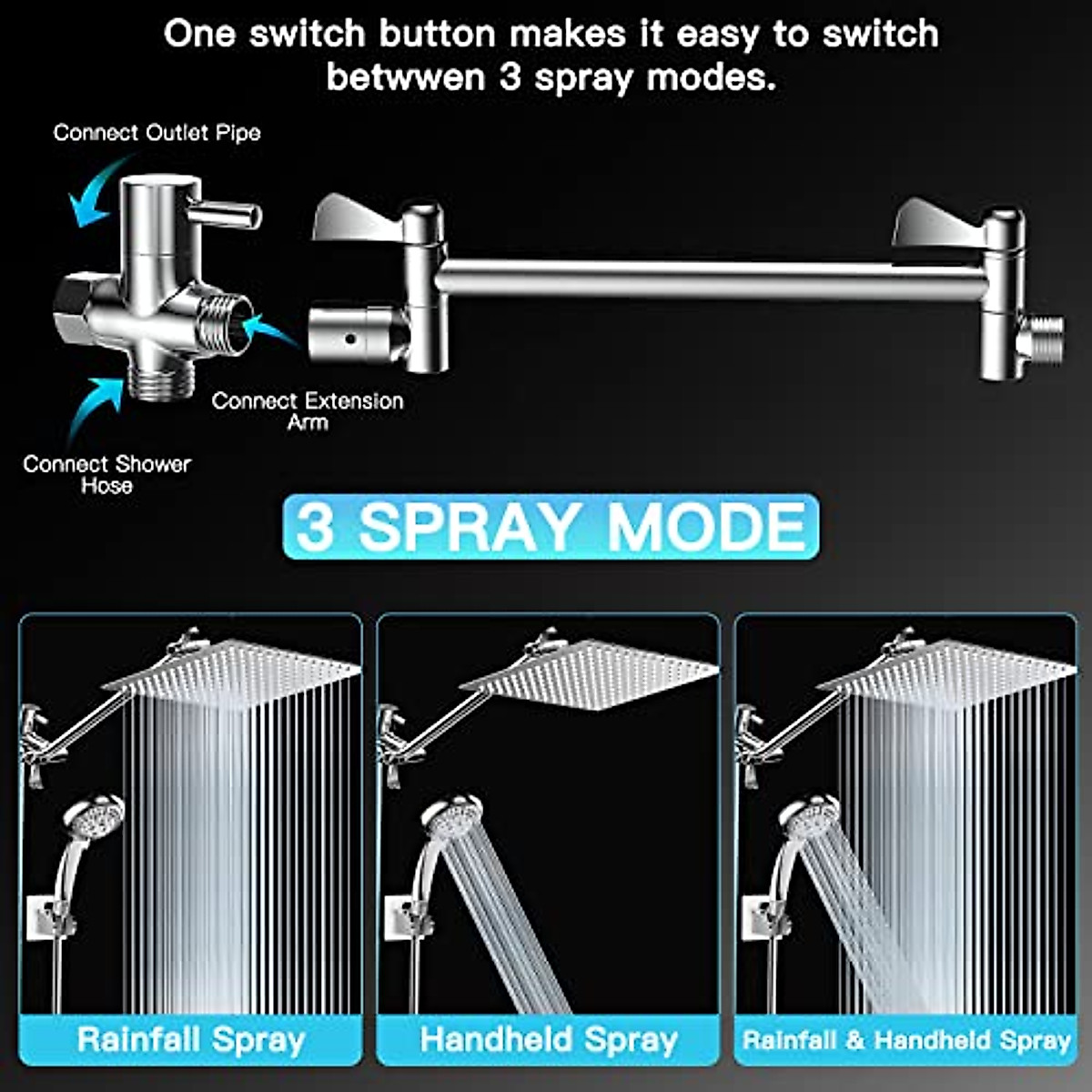 One switch button makes it easy to switch betwwen 3 spray modes.

Connect Outlet Pipe

Connect Extension Arm

Connect Shower Hose

3 SPRAY MODE

Rainfall Spray

Handheld Spray

Rainfall & Handheld Spray