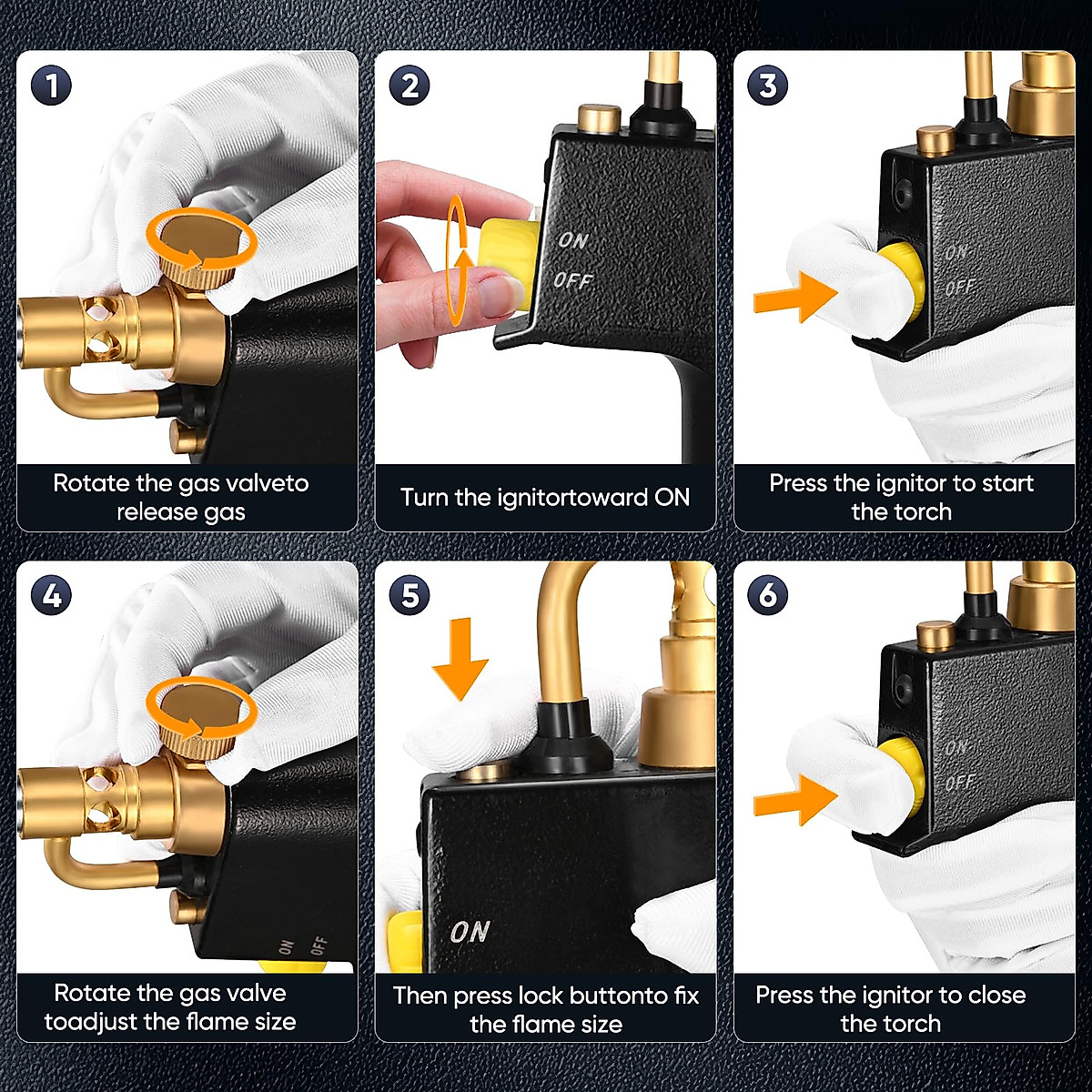 1

Rotate the gas valveto release gas

2

ON
OFF

Turn the ignitortoward ON

3

ON
OFF

Press the ignitor to start the torch

4

ON OFF

Rotate the gas valve toadjust the flame size

5

ON

Then press lock buttonto fix the flame size

6

ON
OFF

Press the ignitor to close the torch