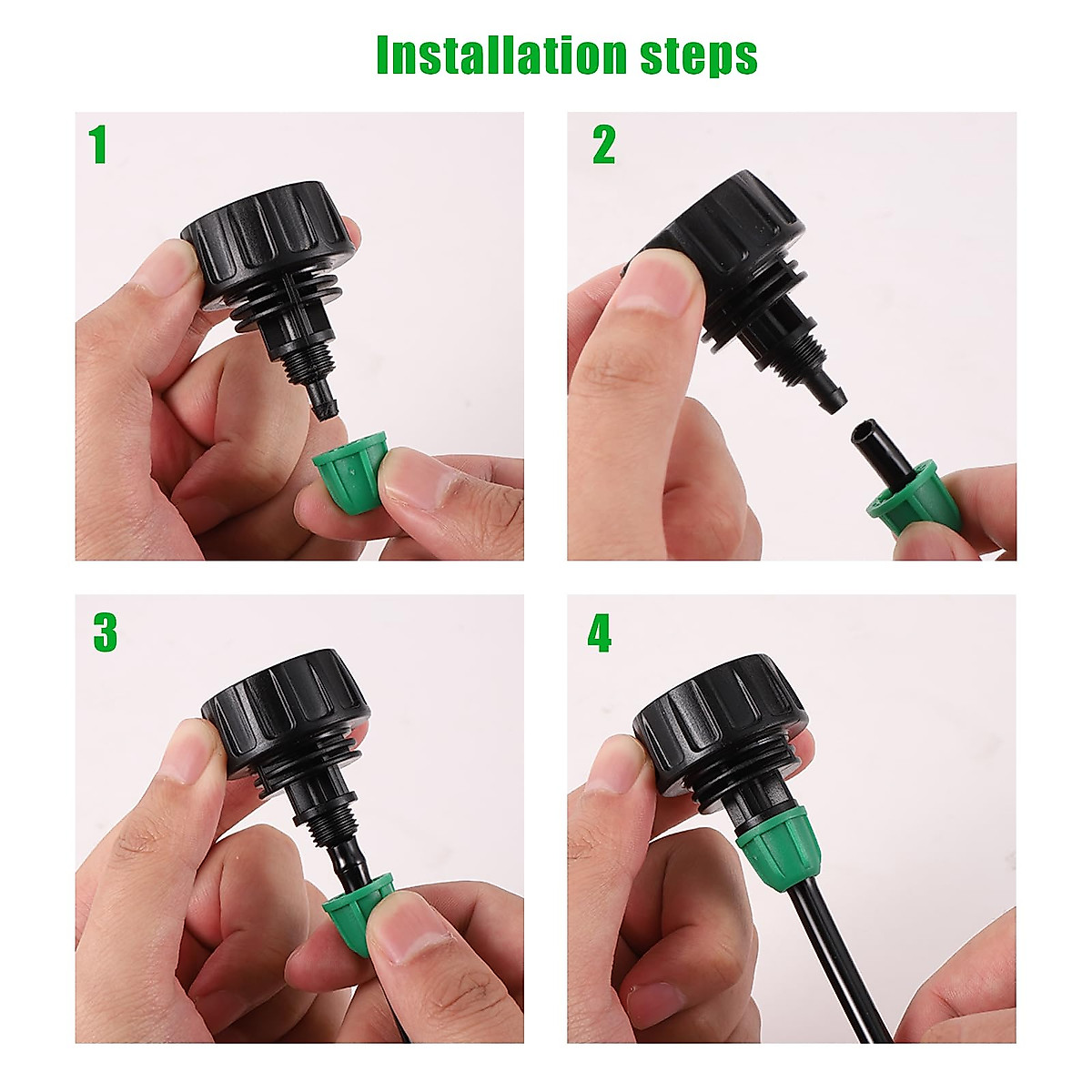 Installation steps

1

2

3

4