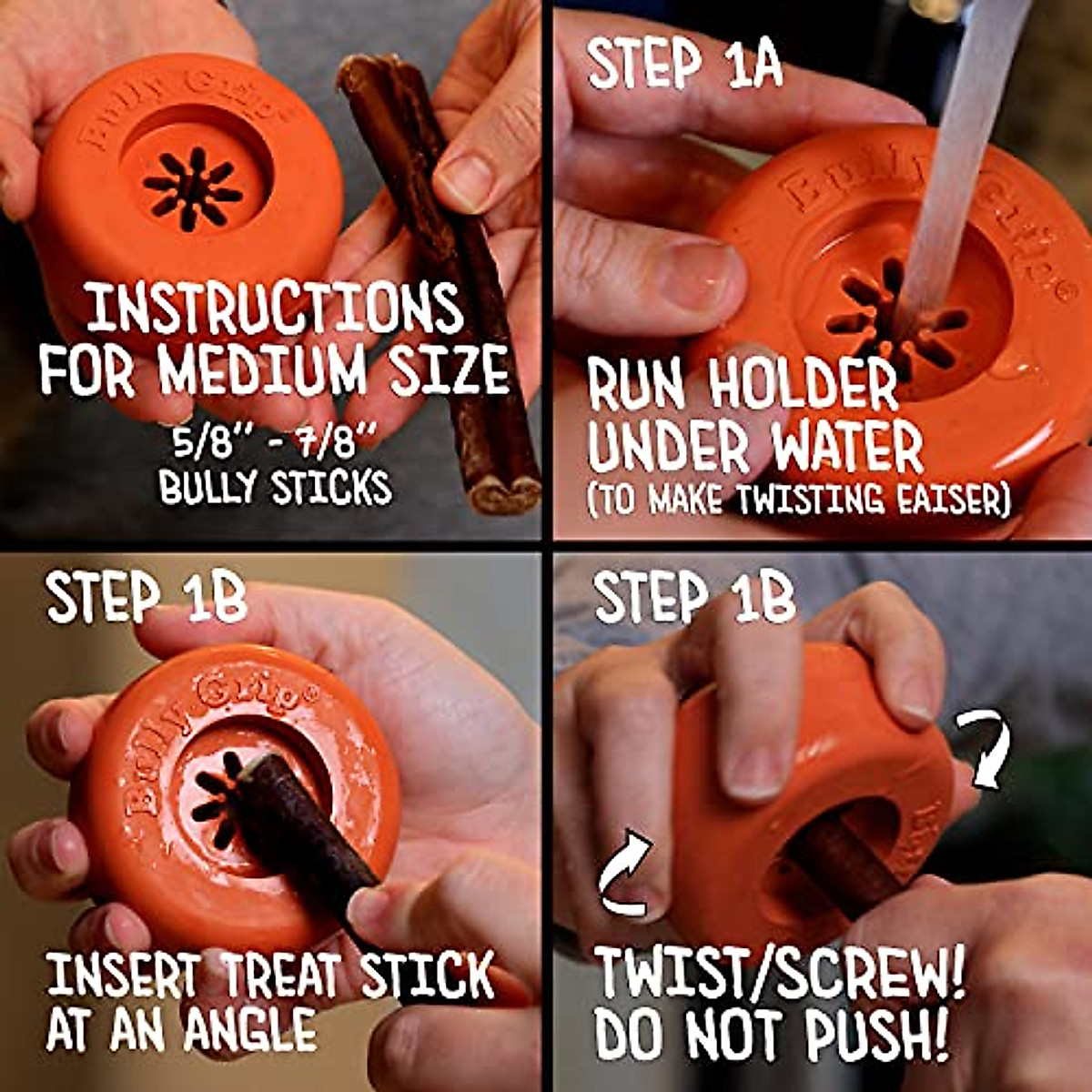 Bully Grip®

INSTRUCTIONS FOR MEDIUM SIZE
5/8" - 7/8" BULLY STICKS

STEP 1A

Bully Grip®

RUN HOLDER UNDER WATER
(TO MAKE TWISTING EAISER)

STEP 1B

Bully Grip®

INSERT TREAT STICK AT AN ANGLE

STEP 1B

TWIST/SCREW! DO NOT PUSH!