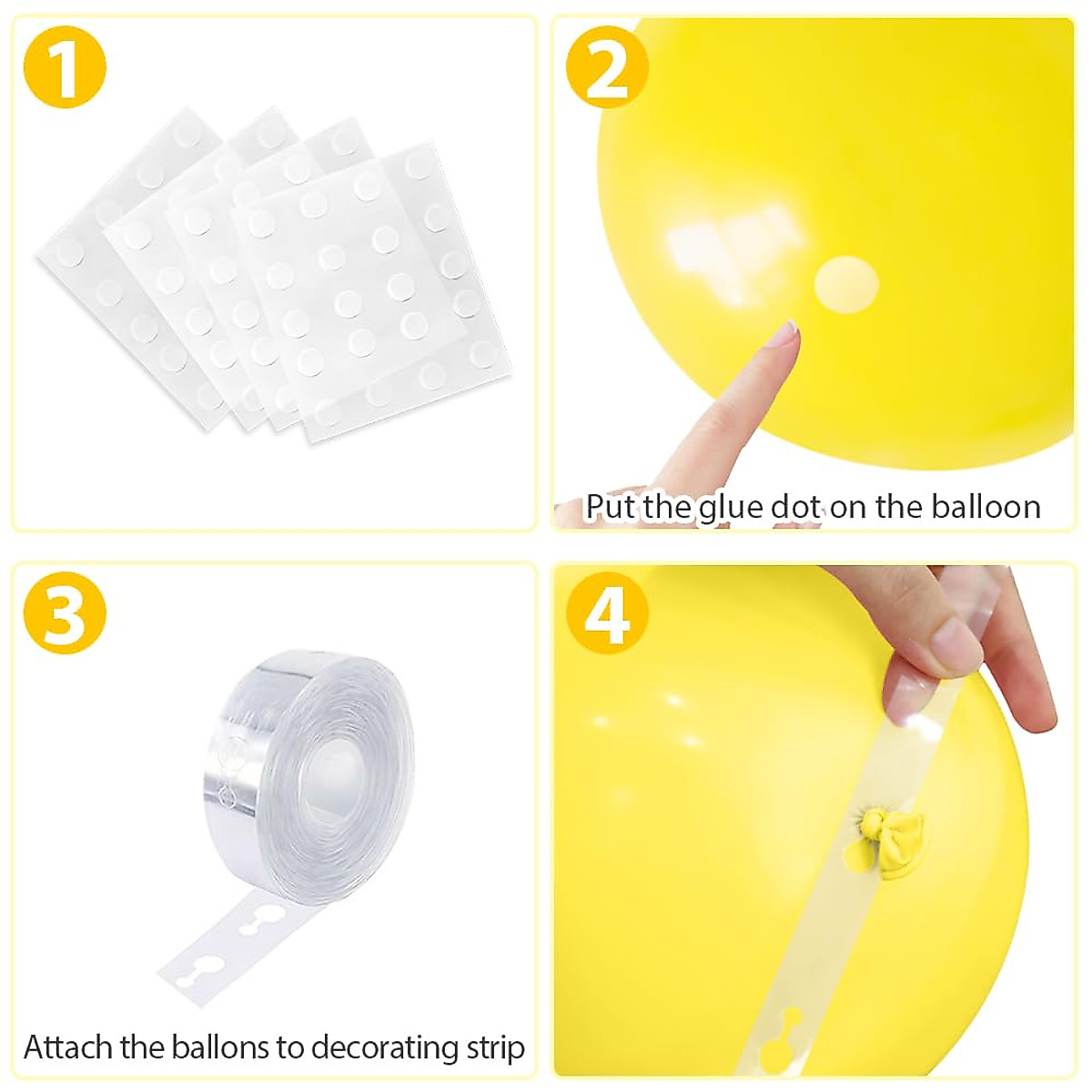 1

2

Put the glue dot on the balloon

3

Attach the ballons to decorating strip

4