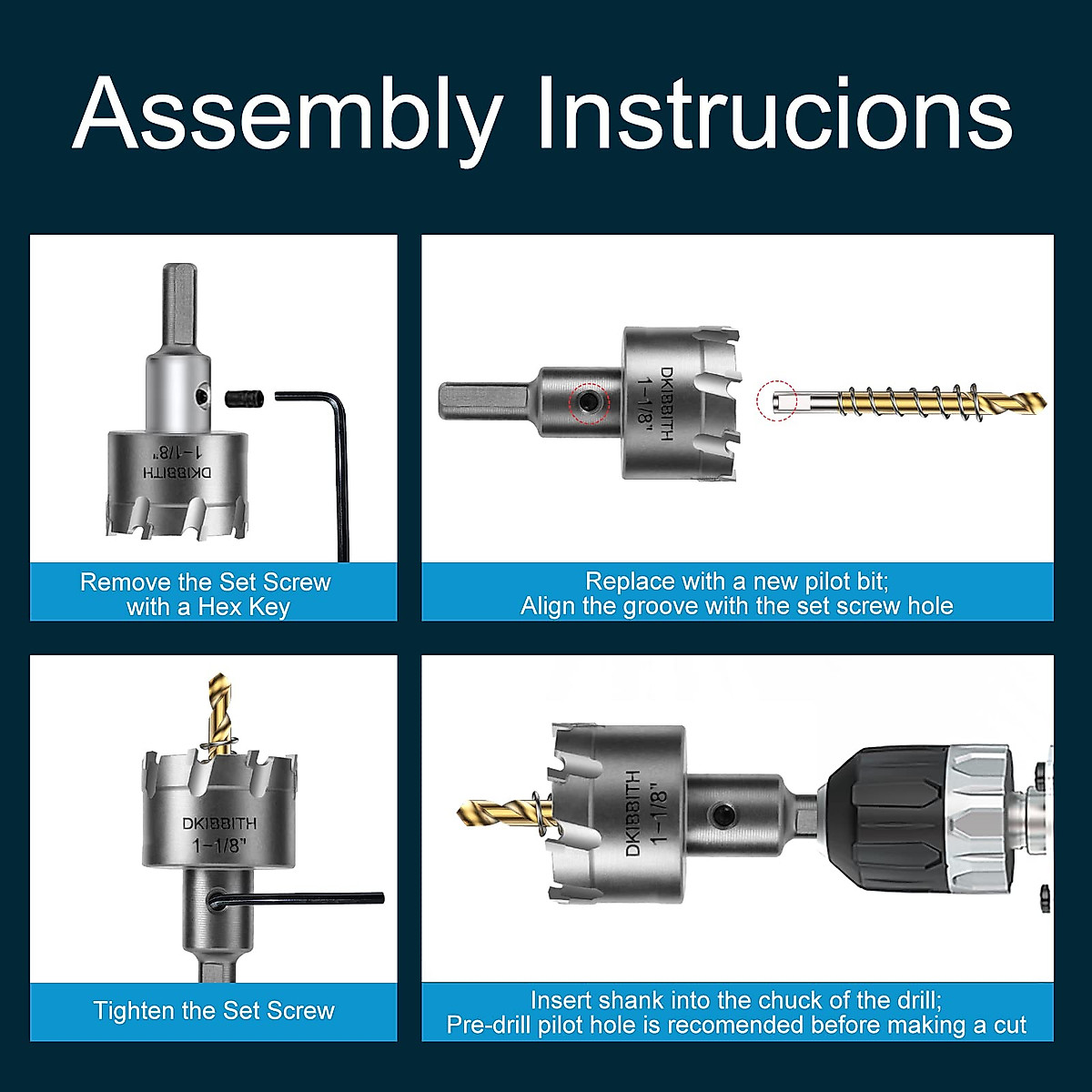 Assembly Instrucions

DKIBBITH
1-1/8"

Remove the Set Screw with a Hex Key

DKIBBITH
1-1/8"

Replace with a new pilot bit;
Align the groove with the set screw hole

DKIBBITH
1-1/8"

Tighten the Set Screw

DKIBBITH
1-1/8"

Insert shank into the chuck of the drill;
Pre-drill pilot hole is recomended before making a cut