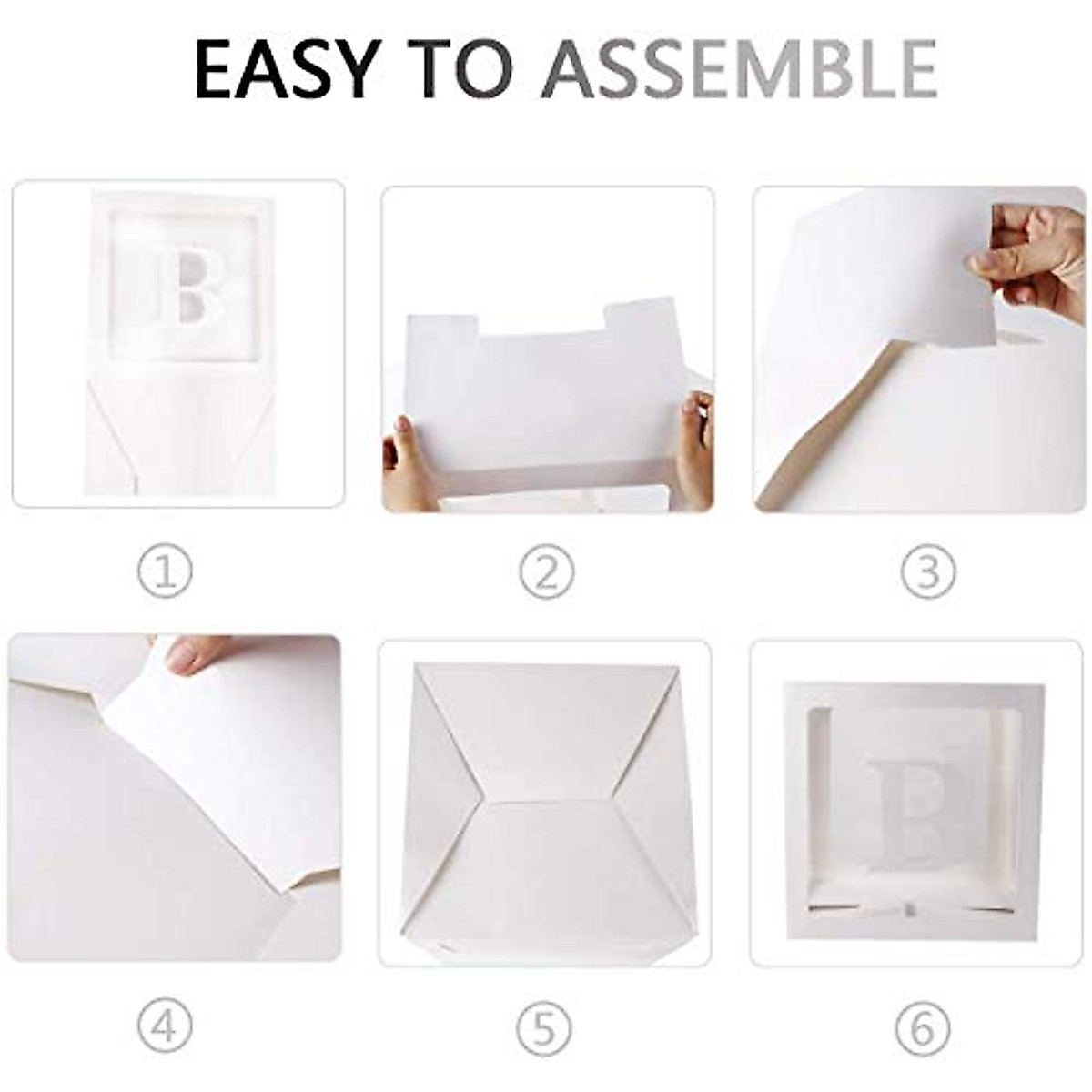 EASY TO ASSEMBLE

B

①

②

③

④

⑤

B

⑥