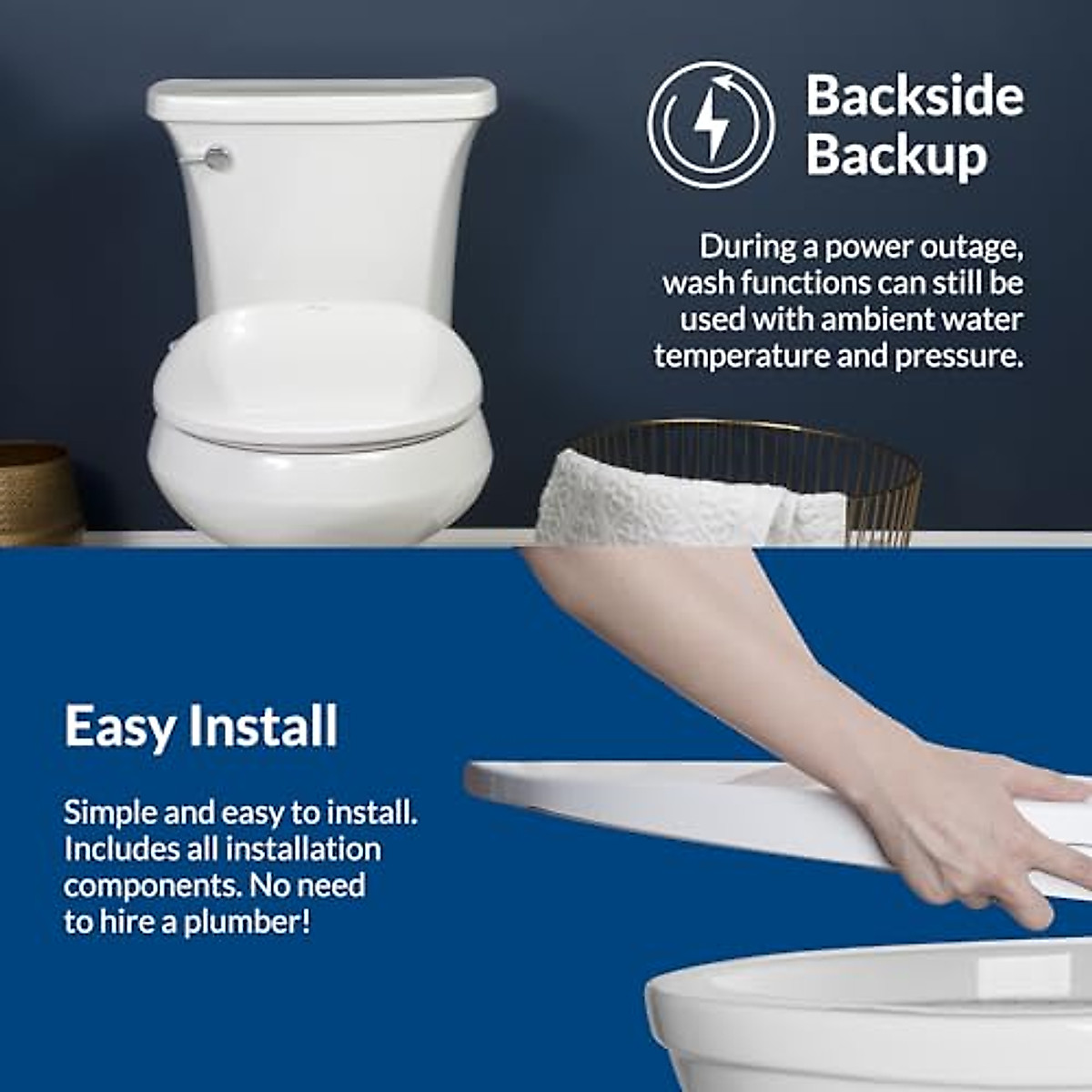 Backside Backup

During a power outage, wash functions can still be used with ambient water temperature and pressure.

Easy Install

Simple and easy to install. Includes all installation components. No need to hire a plumber!