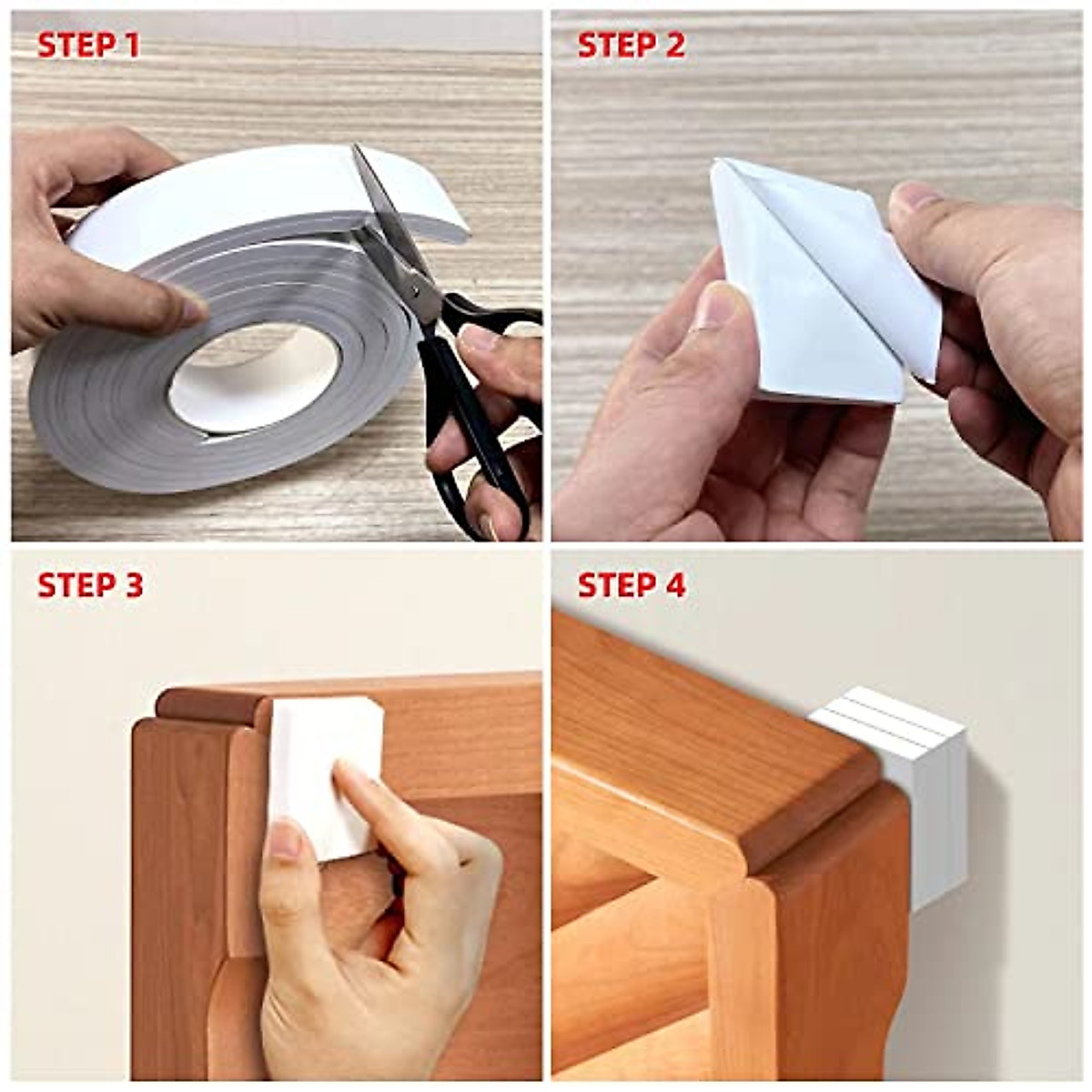 STEP 1

STEP 2

STEP 3

STEP 4