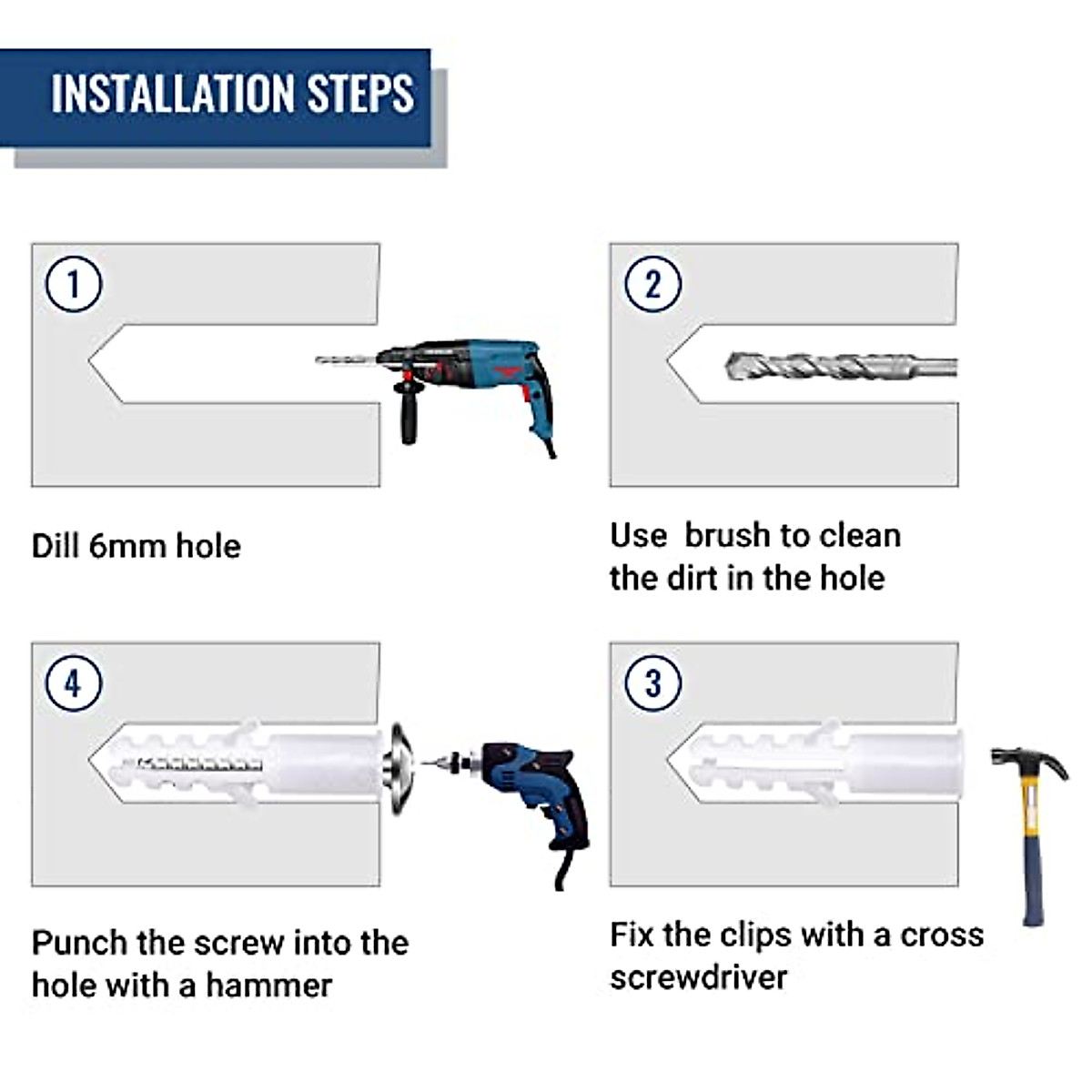 INSTALLATION STEPS

1

Dill 6mm hole

2

Use  brush to clean the dirt in the hole

4

Punch the screw into the hole with a hammer

3

Fix the clips with a cross screwdriver