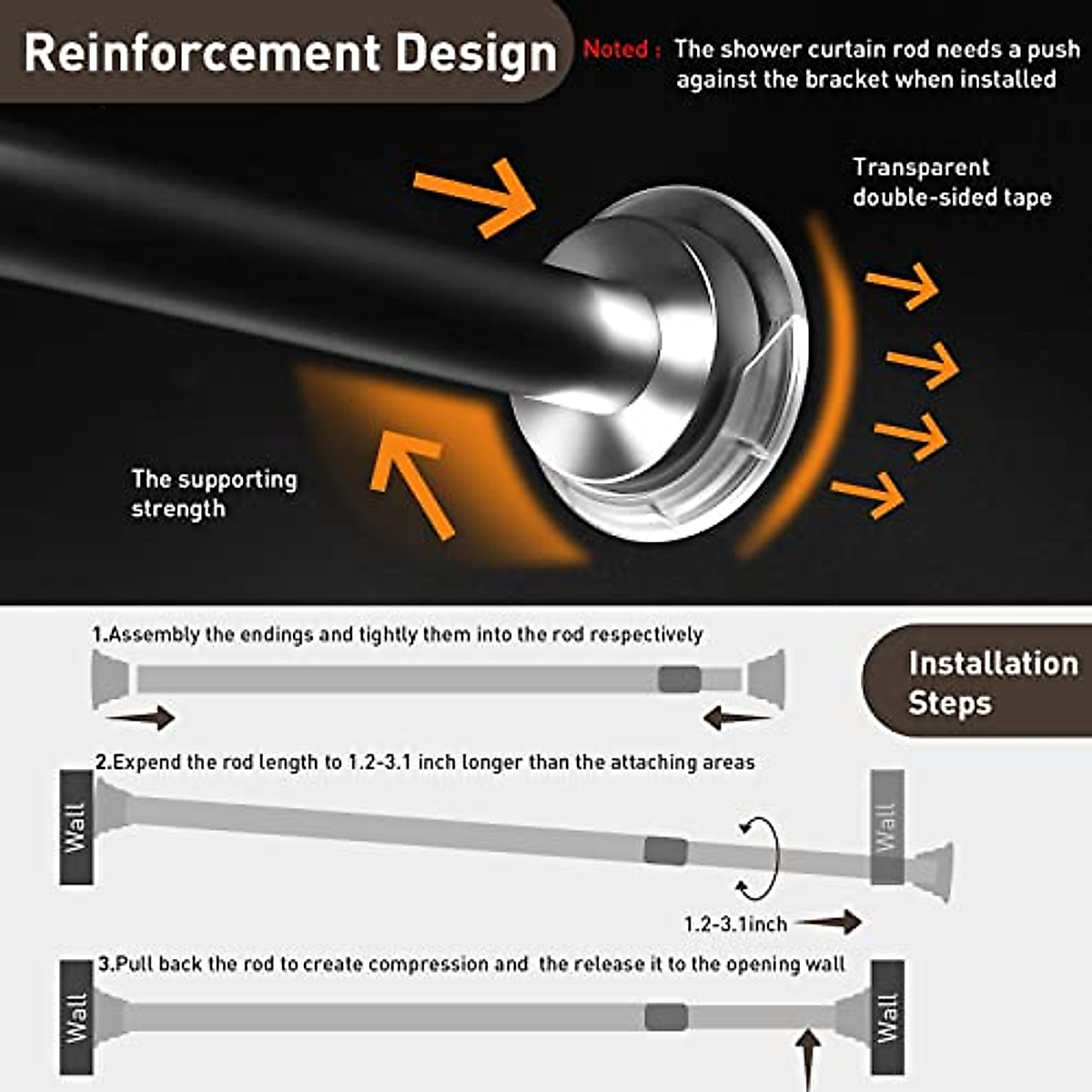 Reinforcement Design

Noted : The shower curtain rod needs a push against the bracket when installed

Transparent double-sided tape

The supporting strength

1.Assembly the endings and tightly them into the rod respectively

Installation Steps

2.Expend the rod length to 1.2-3.1 inch longer than the attaching areas

Wall

Wall

1.2-3.1inch

3.Pull back the rod to create compression and the release it to the opening wall

Wall

Wall