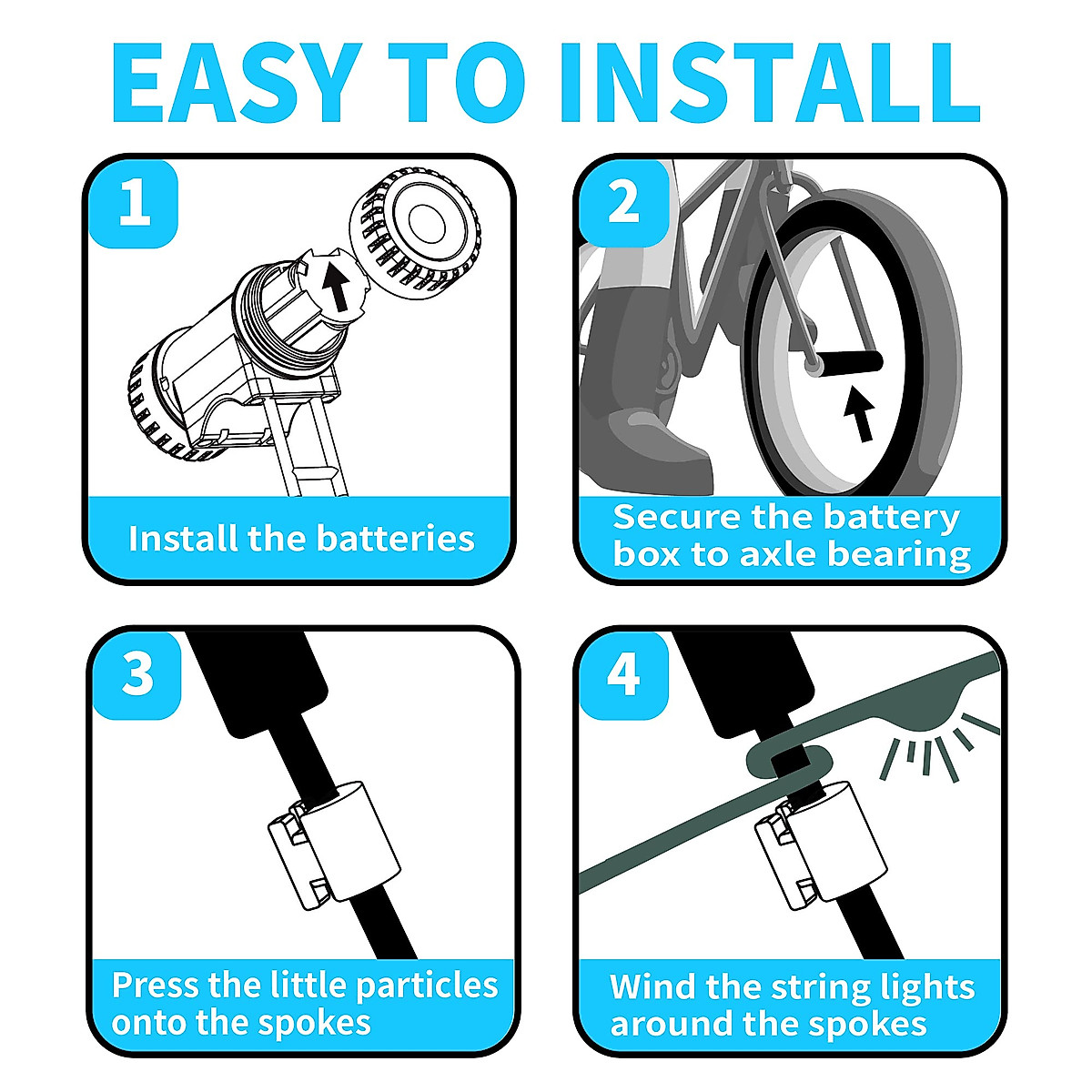 EASY TO INSTALL

1

Install the batteries

2

Secure the battery box to axle bearing

3

Press the little particles onto the spokes

4

Wind the string lights around the spokes