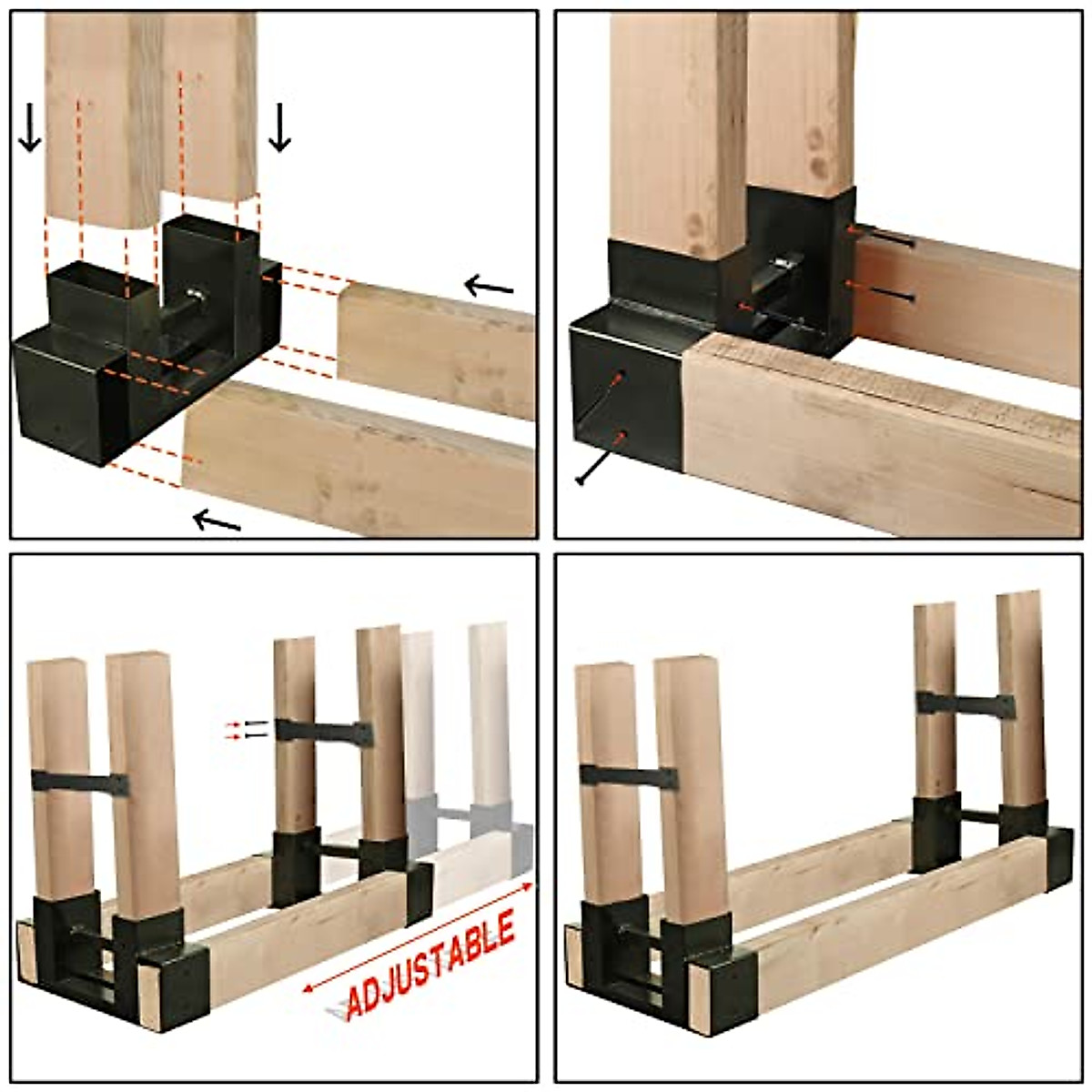 ADJUSTABLE