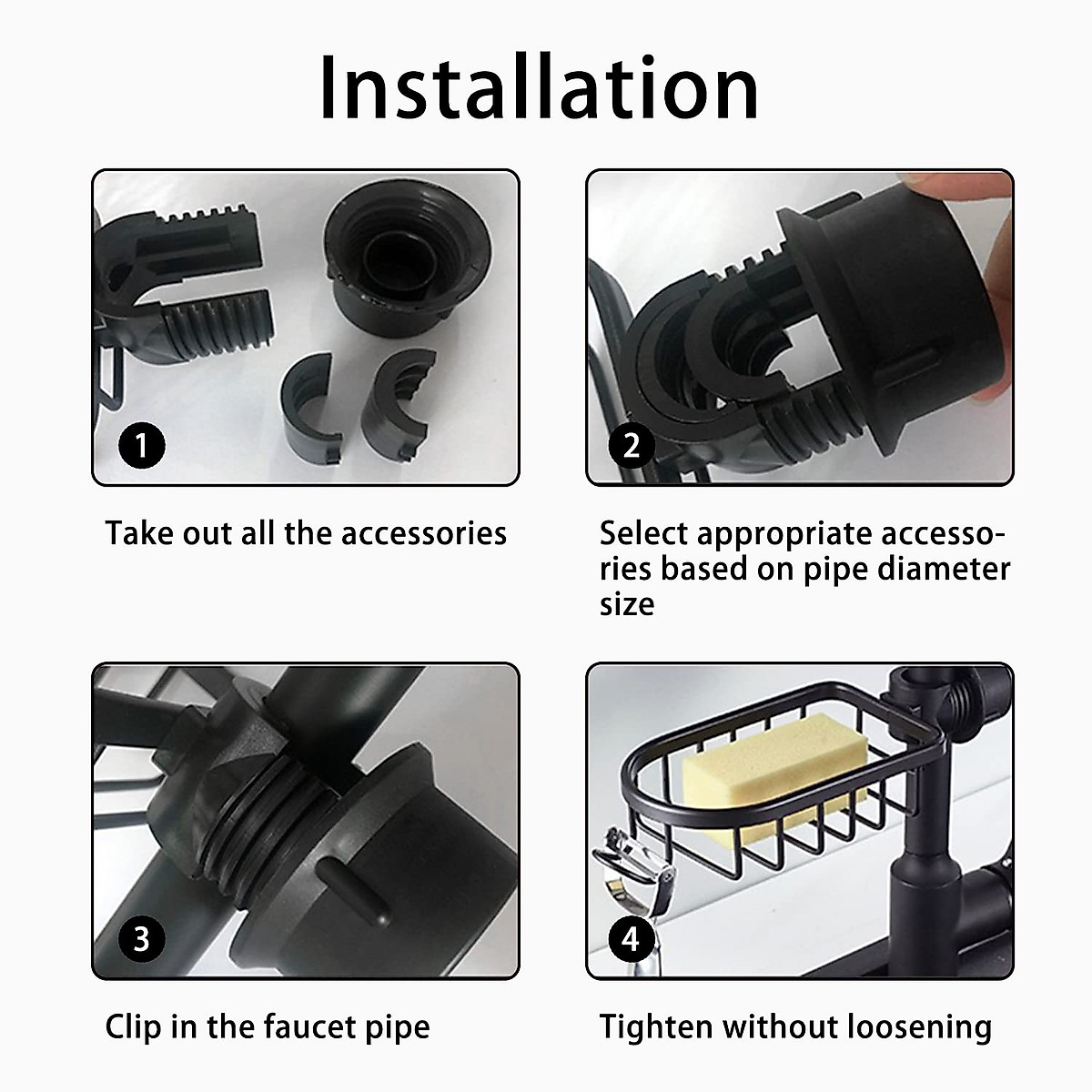 Installation

1

Take out all the accessories

2

Select appropriate accessories based on pipe diameter size

3

Clip in the faucet pipe

4

Tighten without loosening